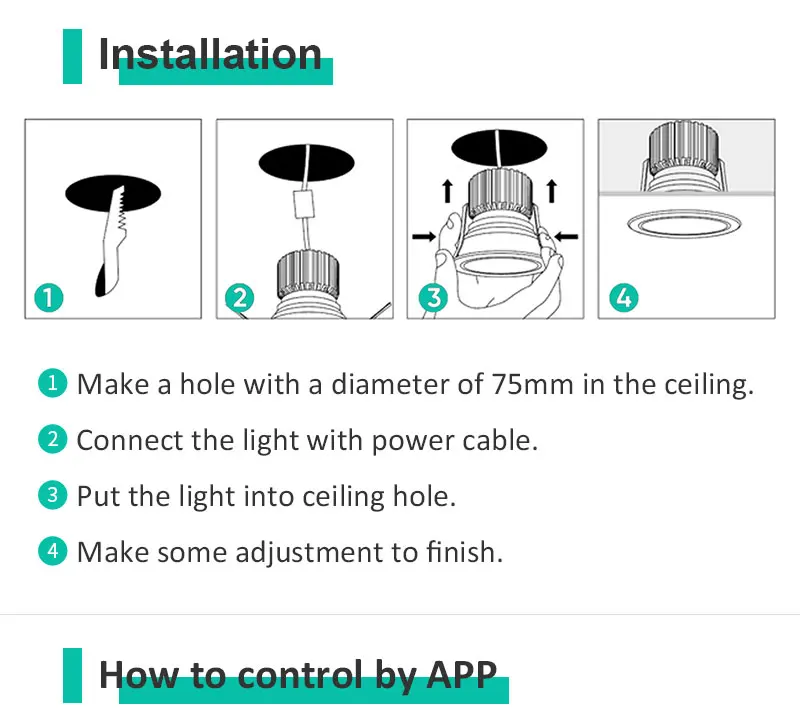 Installation

1

2

3

4

1 Make a hole with a diameter of 75mm in the ceiling.

2 Connect the light with power cable.

3 Put the light into ceiling hole.

4 Make some adjustment to finish.

How to control by APP