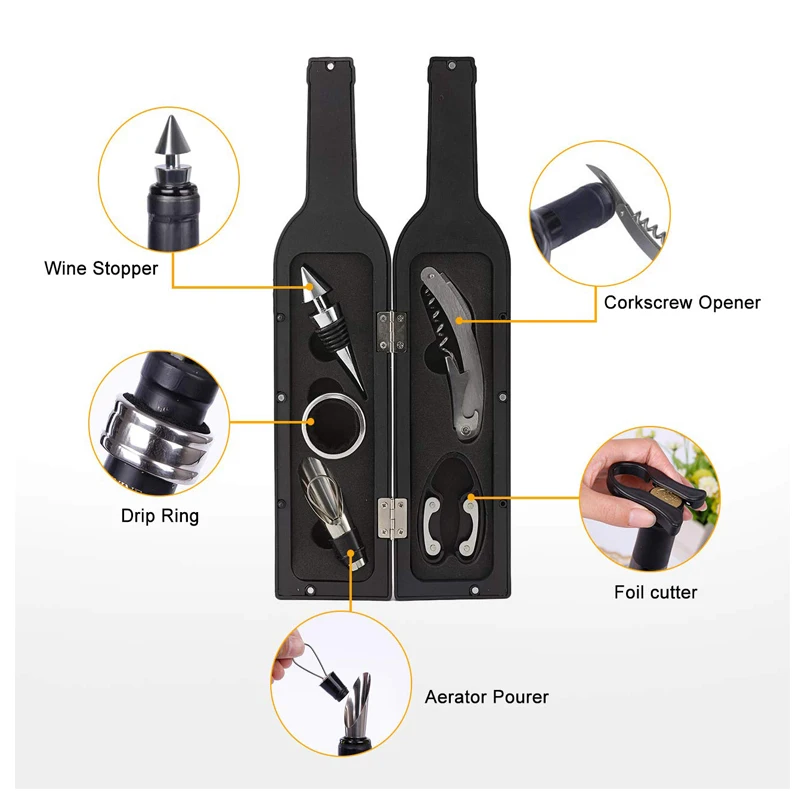 Wine Stopper

Corkscrew Opener

Drip Ring

Foil cutter

Aerator Pourer