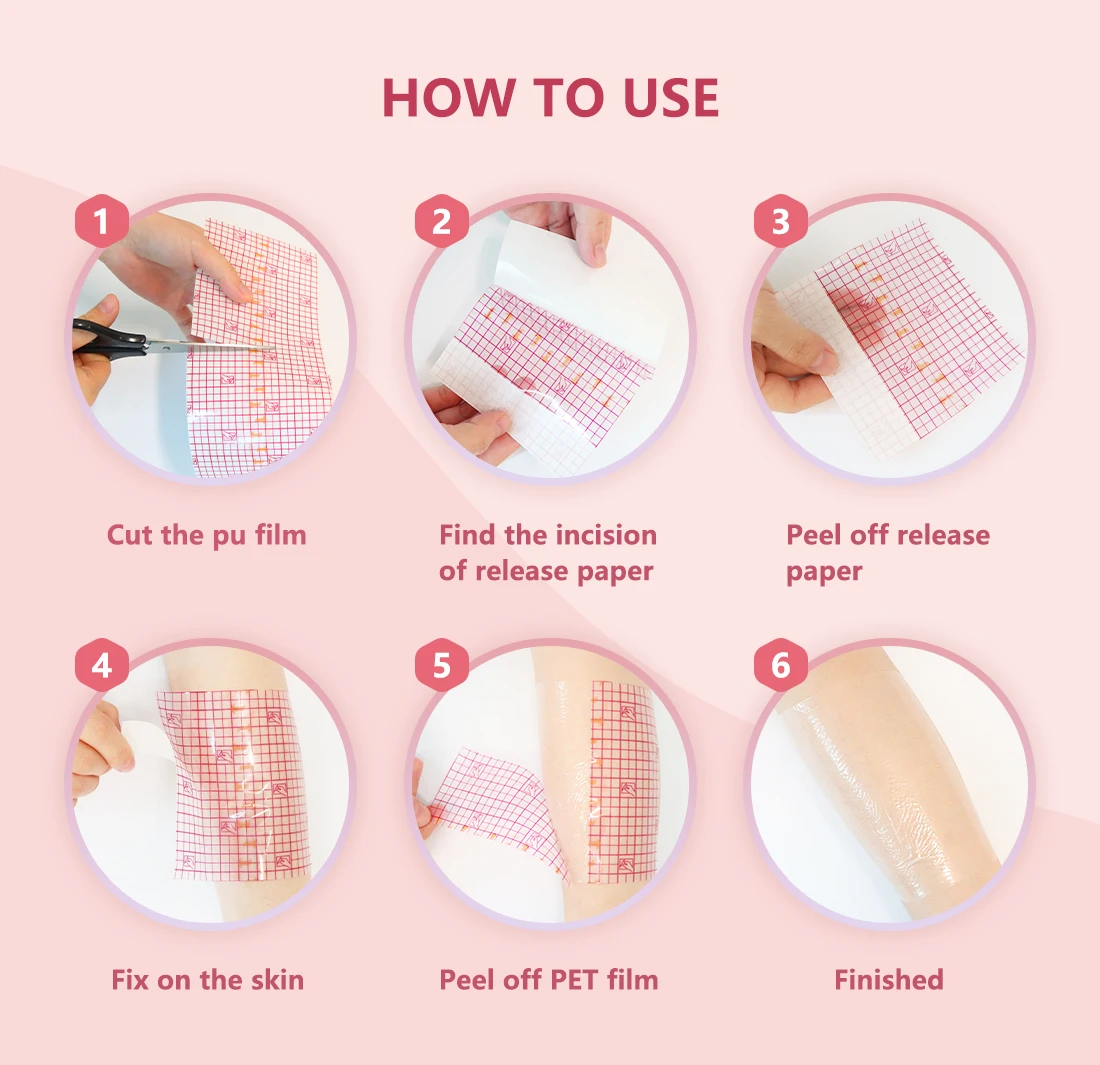 HOW TO USE

1

Cut the pu film

2

Find the incision of release paper

3

Peel off release paper

4

Fix on the skin

5

Peel off PET film

6

Finished