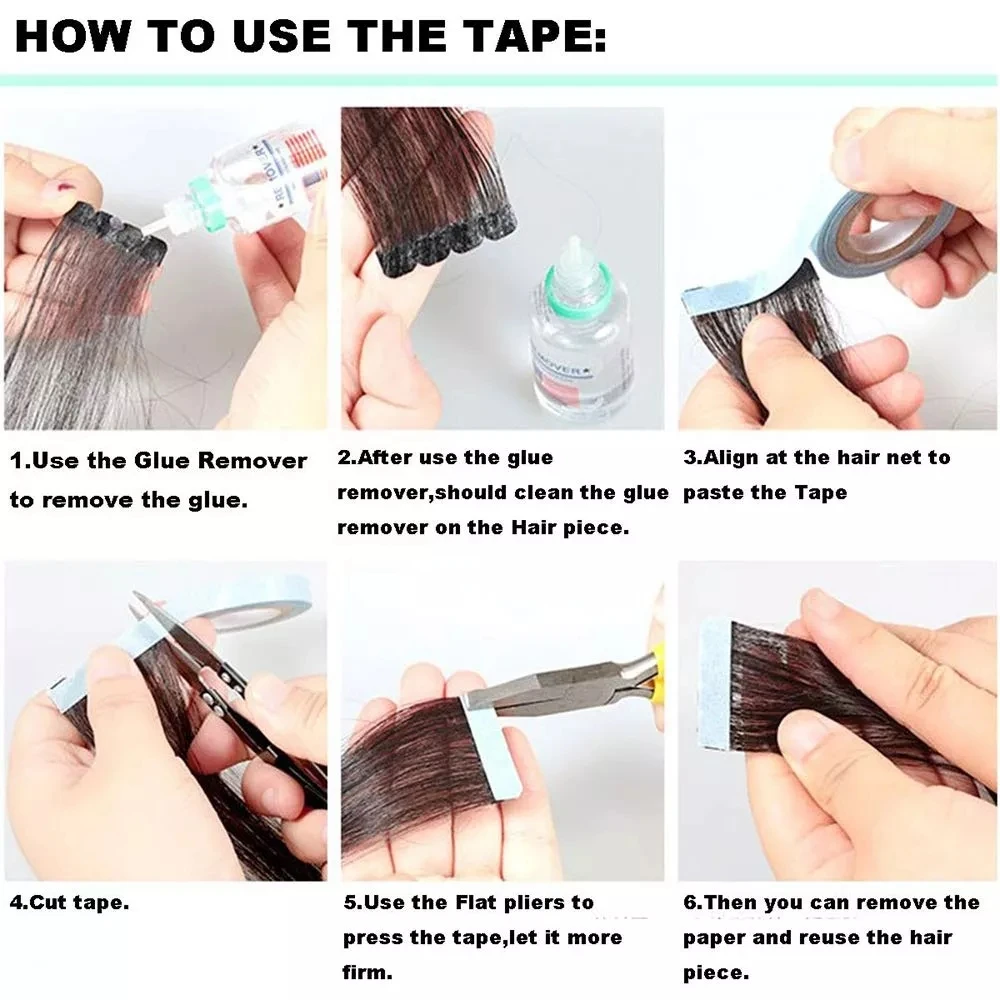 HOW TO USE THE TAPE:

REMOVER

REMOVER

1.Use the Glue Remover to remove the glue.

2.After use the glue remover,should clean the glue remover on the Hair piece.

3.Align at the hair net to paste the Tape

4.Cut tape.

5.Use the Flat pliers to press the tape,let it more firm.

6.Then you can remove the paper and reuse the hair piece.