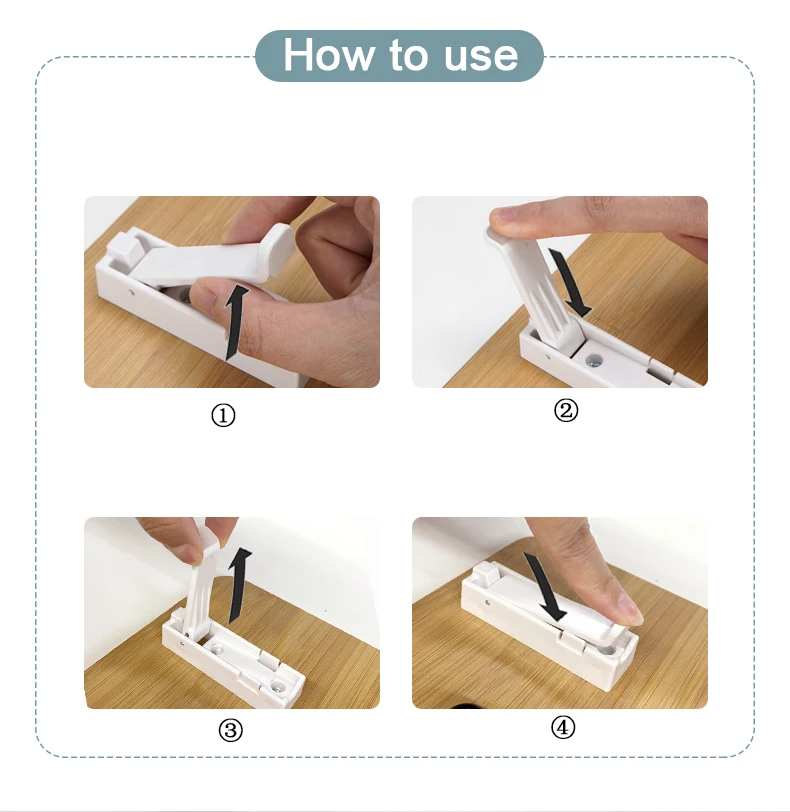 How to use

①

②

③

④