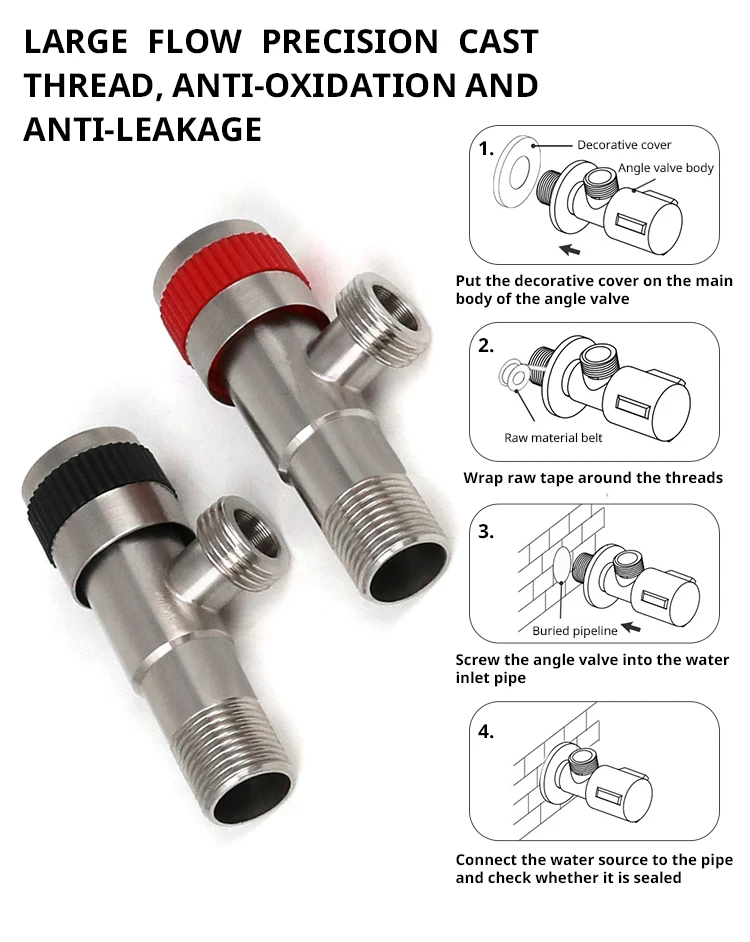 LARGE FLOW PRECISION CAST THREAD, ANTI-OXIDATION AND ANTI-LEAKAGE

1.
Decorative cover
Angle valve body

Put the decorative cover on the main body of the angle valve

2.
Raw material belt

Wrap raw tape around the threads

3.
Buried pipeline

Screw the angle valve into the water inlet pipe

4.

Connect the water source to the pipe and check whether it is sealed