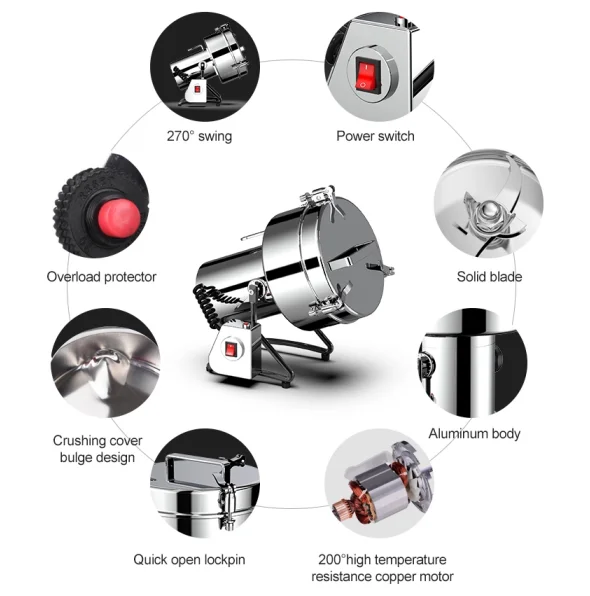 270° swing

Power switch

Overload protector

Solid blade

Crushing cover bulge design

Aluminum body

Quick open lockpin

200°high temperature resistance copper motor