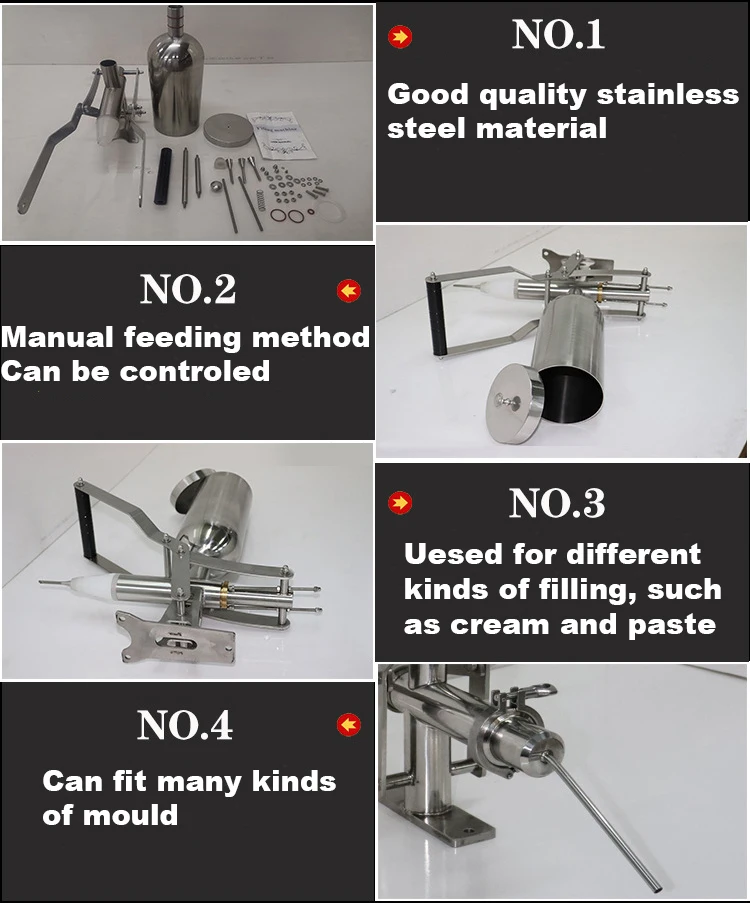 NO.1

Good quality stainless steel material

NO.2

Manual feeding method
Can be controled

NO.3

Uesed for different kinds of filling, such as cream and paste

NO.4

Can fit many kinds of mould