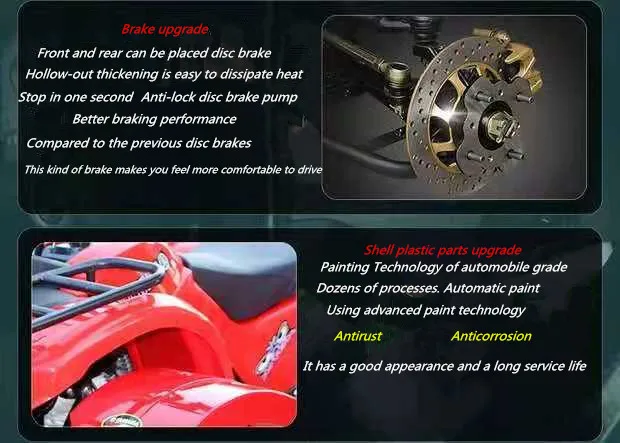 Brake upgrade

Front and rear can be placed disc brake

Hollow-out thickening is easy to dissipate heat

Stop in one second  Anti-lock disc brake pump

Better braking performance

Compared to the previous disc brakes

This kind of brake makes you feel more comfortable to drive

Shell plastic parts upgrade

Painting Technology of automobile grade

Dozens of processes. Automatic paint

Using advanced paint technology

Antirust  Anticorrosion

It has a good appearance and a long service life