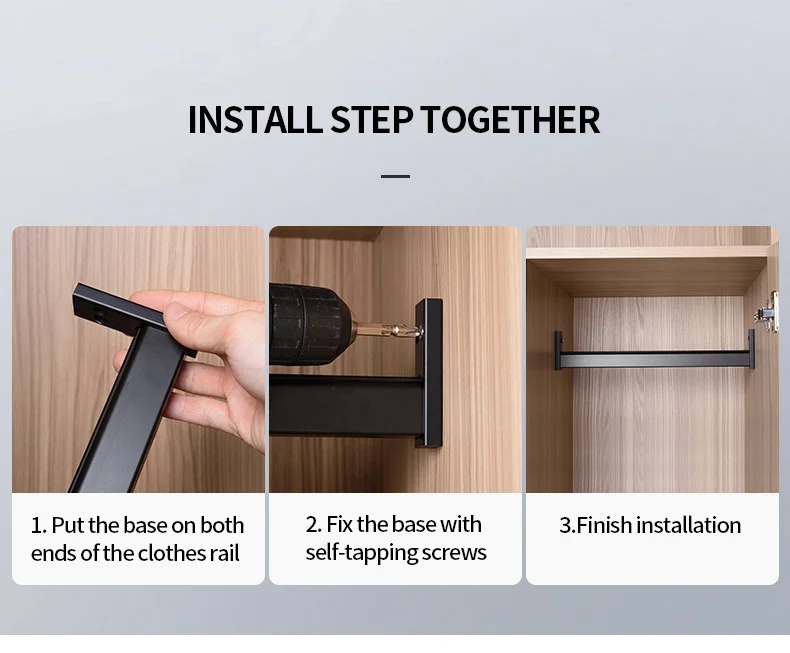 INSTALL STEP TOGETHER

1. Put the base on both ends of the clothes rail

2. Fix the base with self-tapping screws

3.Finish installation