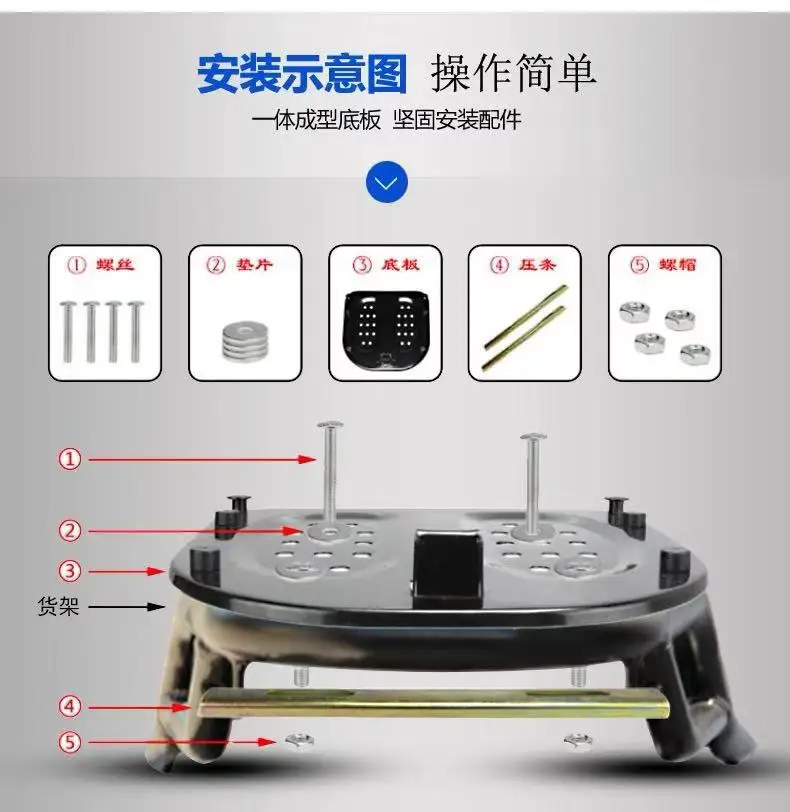 安装示意图 操作简单

一体成型底板 坚固安装配件

① 螺丝

② 垫片

③ 底板

④ 压条

⑤ 螺帽

①

②

③

货架

④

⑤