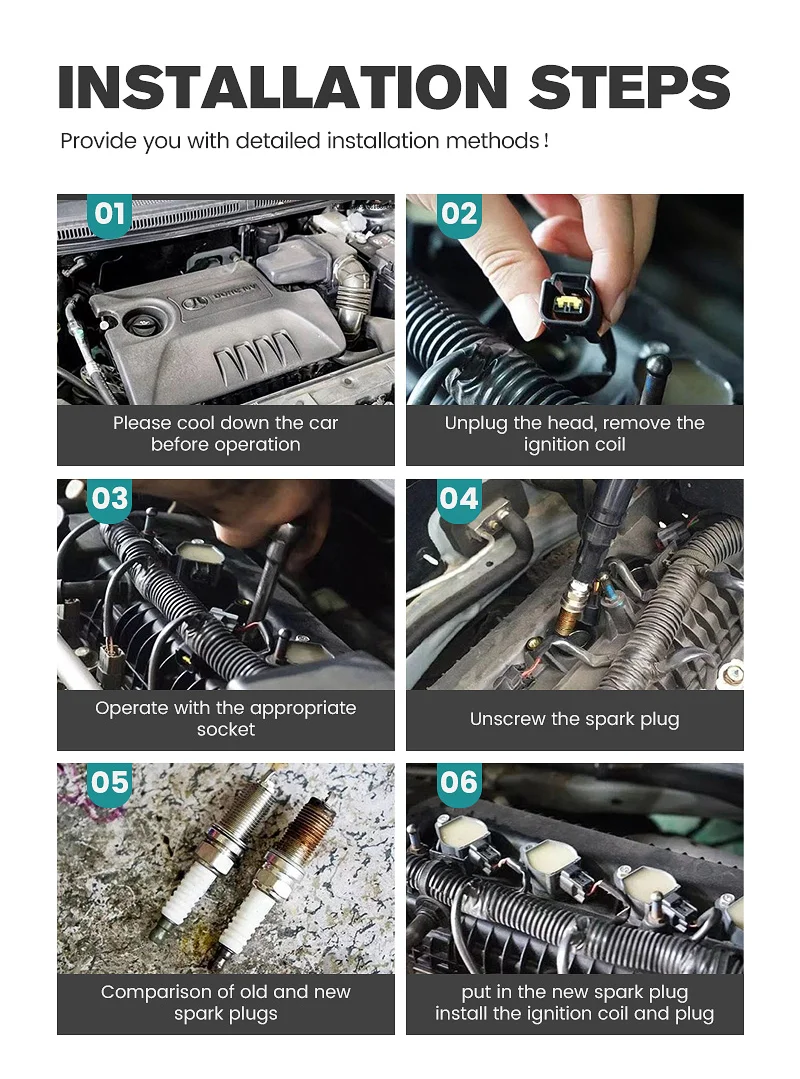 INSTALLATION STEPS

Provide you with detailed installation methods !

01
Please cool down the car before operation

02
Unplug the head, remove the ignition coil

03
Operate with the appropriate socket

04
Unscrew the spark plug

05
Comparison of old and new spark plugs

06
put in the new spark plug install the ignition coil and plug