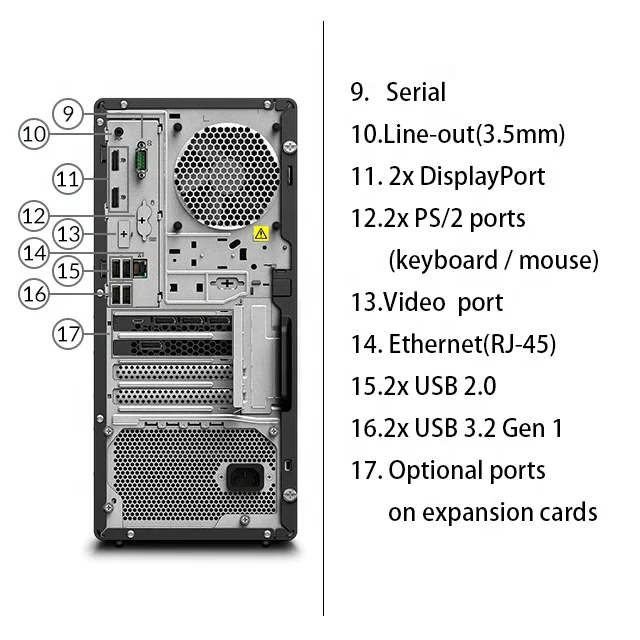 9
10
11
12
13
14
15
16
17

9. Serial
10.Line-out(3.5mm)
11. 2x DisplayPort
12.2x PS/2 ports
(keyboard / mouse)
13.Video port
14. Ethernet(RJ-45)
15.2x USB 2.0
16.2x USB 3.2 Gen 1
17. Optional ports
on expansion cards