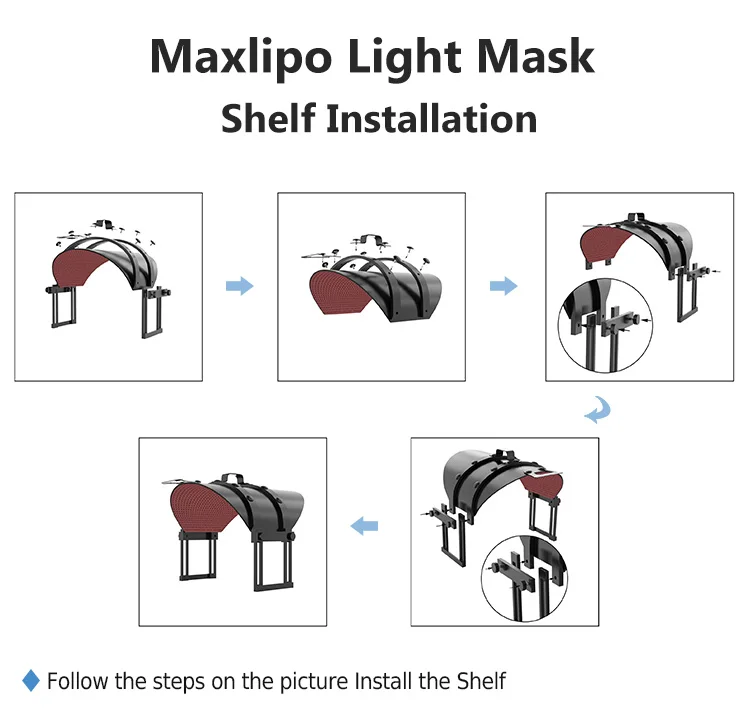 Maxlipo Light Mask
Shelf Installation

◆ Follow the steps on the picture Install the Shelf