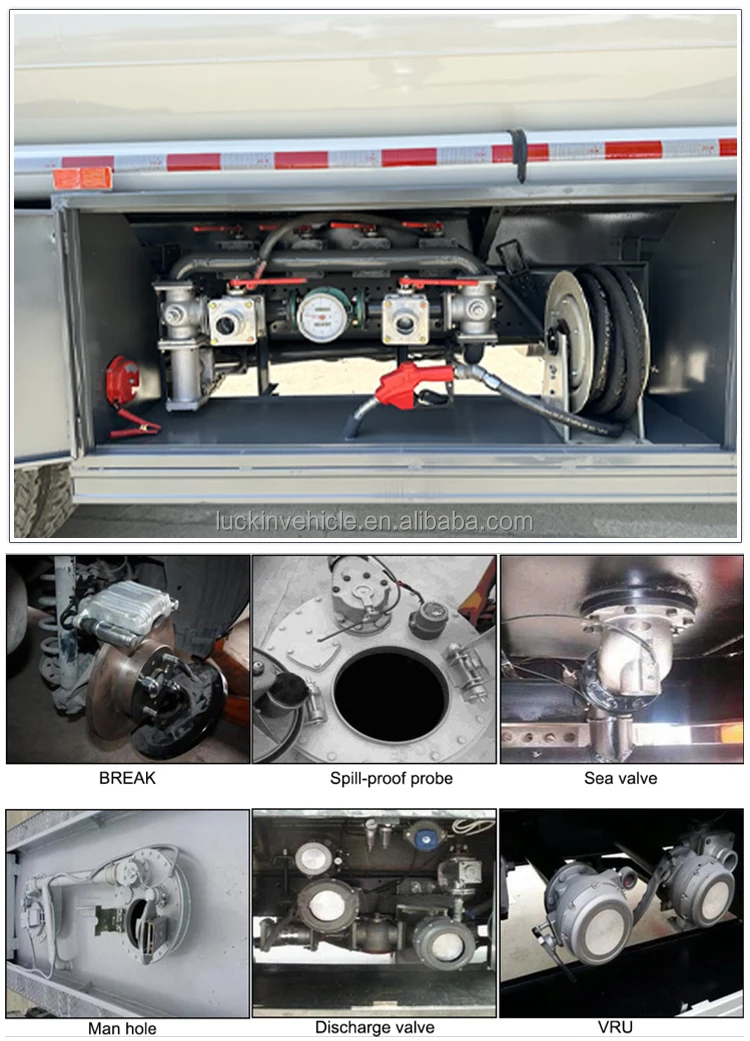 luckinvehicle.en.alibaba.com

BREAK

Spill-proof probe

Sea valve

Man hole

Discharge valve

VRU