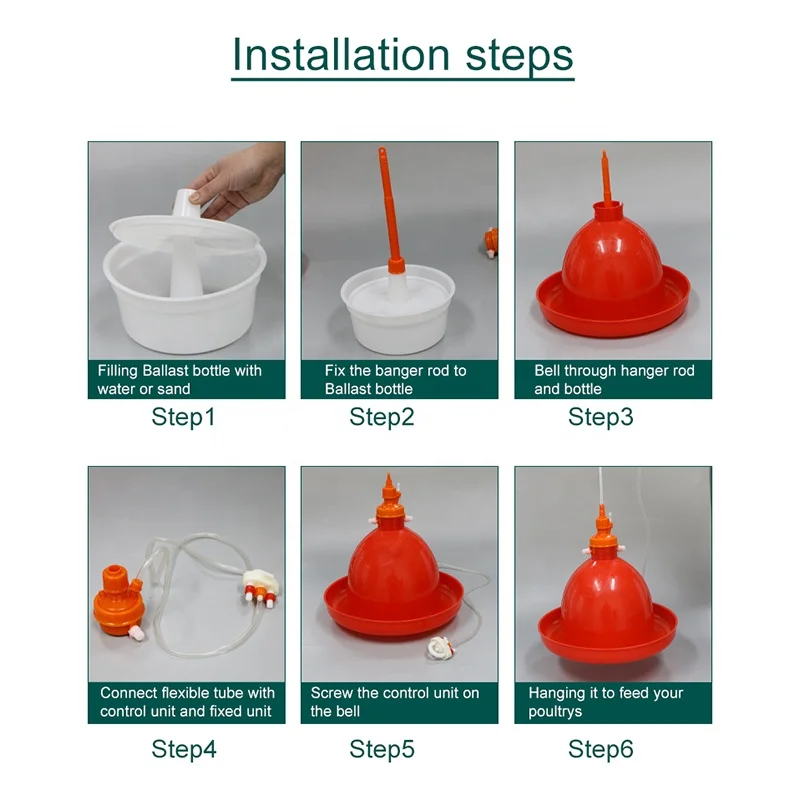 Installation steps

Filling Ballast bottle with water or sand

Step1

Fix the banger rod to Ballast bottle

Step2

Bell through hanger rod and bottle

Step3

Connect flexible tube with control unit and fixed unit

Step4

Screw the control unit on the bell

Step5

Hanging it to feed your poultrys

Step6