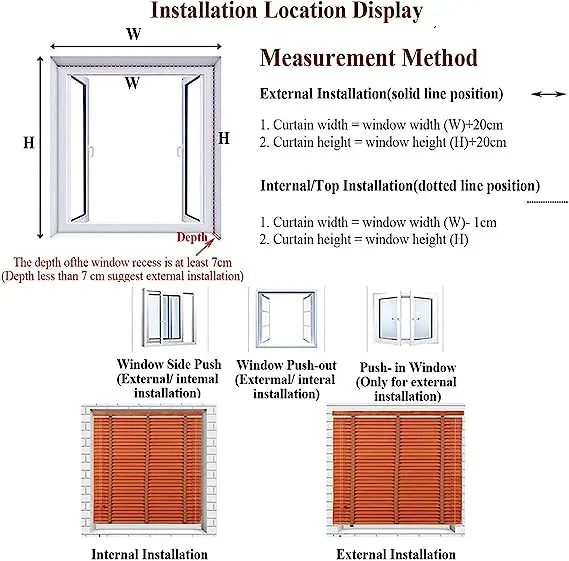 Installation Location Display

W

W

H

H

Depth

The depth ofthe window recess is at least 7cm
(Depth less than 7 cm suggest external installation)

Measurement Method

External Installation(solid line position)

1. Curtain width = window width (W)+20cm
2. Curtain height = window height (H)+20cm

Internal/Top Installation(dotted line position)

1. Curtain width = window width (W)- 1cm
2. Curtain height = window height (H)

Window Side Push (External/ intemal installation)

Window Push-out (Extermal/ interal installation)

Push- in Window (Only for external installation)

Internal Installation

External Installation