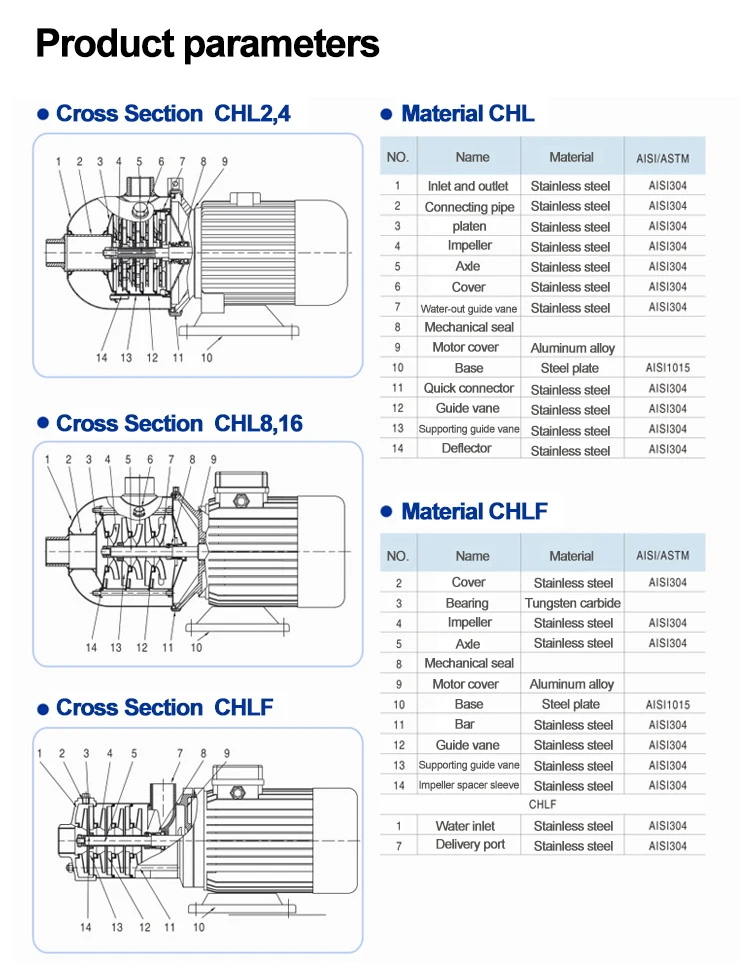 Product parameters

● Cross Section CHL2,4

1 2 3 4 5 6 7 8 9

14 13 12 11 10

● Cross Section CHL8,16

1 2 3 4 5 6 7 8 9

14 13 12 11 10

● Cross Section CHLF

1 2 3 4 5 7 8 9

14 13 12 11 10

● Material CHL

| NO. | Name | Material | AISI/ASTM |
|---|---|---|---|
| 1 | Inlet and outlet | Stainless steel | AISI304 |
| 2 | Connecting pipe | Stainless steel | AISI304 |
| 3 | platen | Stainless steel | AISI304 |
| 4 | Impeller | Stainless steel | AISI304 |
| 5 | Axle | Stainless steel | AISI304 |
| 6 | Cover | Stainless steel | AISI304 |
| 7 | Water-out guide vane | Stainless steel | AISI304 |
| 8 | Mechanical seal | | |
| 9 | Motor cover | Aluminum alloy | |
| 10 | Base | Steel plate | AISI1015 |
| 11 | Quick connector | Stainless steel | AISI304 |
| 12 | Guide vane | Stainless steel | AISI304 |
| 13 | Supporting guide vane | Stainless steel | AISI304 |
| 14 | Deflector | Stainless steel | AISI304 |

● Material CHLF

| NO. | Name | Material | AISI/ASTM |
|---|---|---|---|
| 2 | Cover | Stainless steel | AISI304 |
| 3 | Bearing | Tungsten carbide | |
| 4 | Impeller | Stainless steel | AISI304 |
| 5 | Axle | Stainless steel | AISI304 |
| 8 | Mechanical seal | | |
| 9 | Motor cover | Aluminum alloy | |
| 10 | Base | Steel plate | AISI1015 |
| 11 | Bar | Stainless steel | AISI304 |
| 12 | Guide vane | Stainless steel | AISI304 |
| 13 | Supporting guide vane | Stainless steel | AISI304 |
| 14 | Impeller spacer sleeve | Stainless steel | AISI304 |
| | | CHLF | |
| 1 | Water inlet | Stainless steel | AISI304 |
| 7 | Delivery port | Stainless steel | AISI304 |