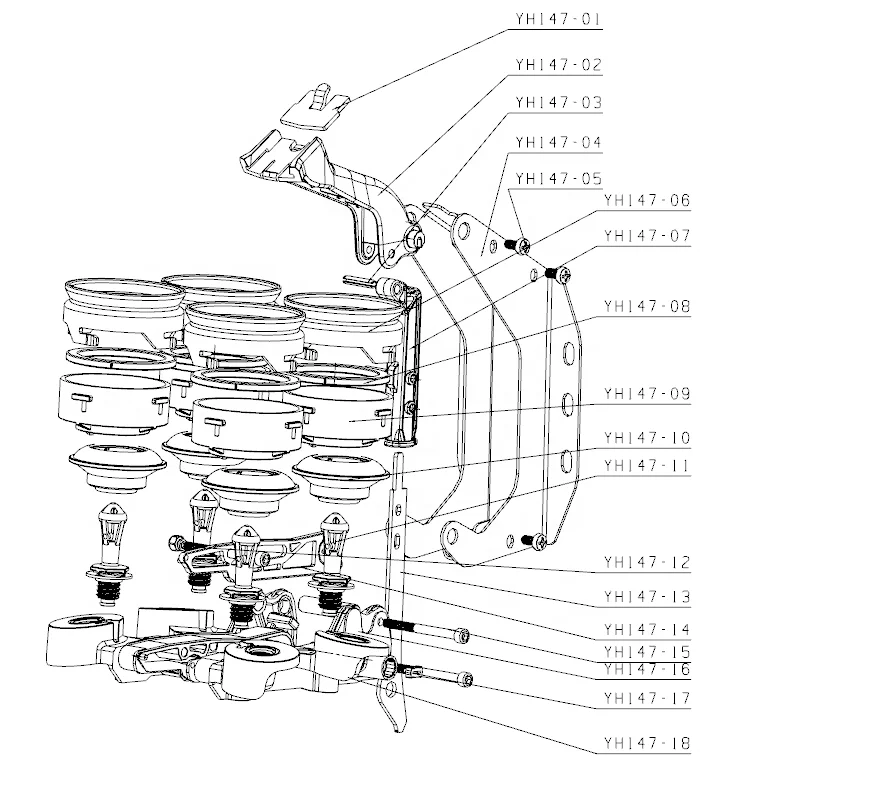 YH147-01
YH147-02
YH147-03
YH147-04
YH147-05
YH147-06
YH147-07
YH147-08
YH147-09
YH147-10
YH147-11
YH147-12
YH147-13
YH147-14
YH147-15
YH147-16
YH147-17
YH147-18