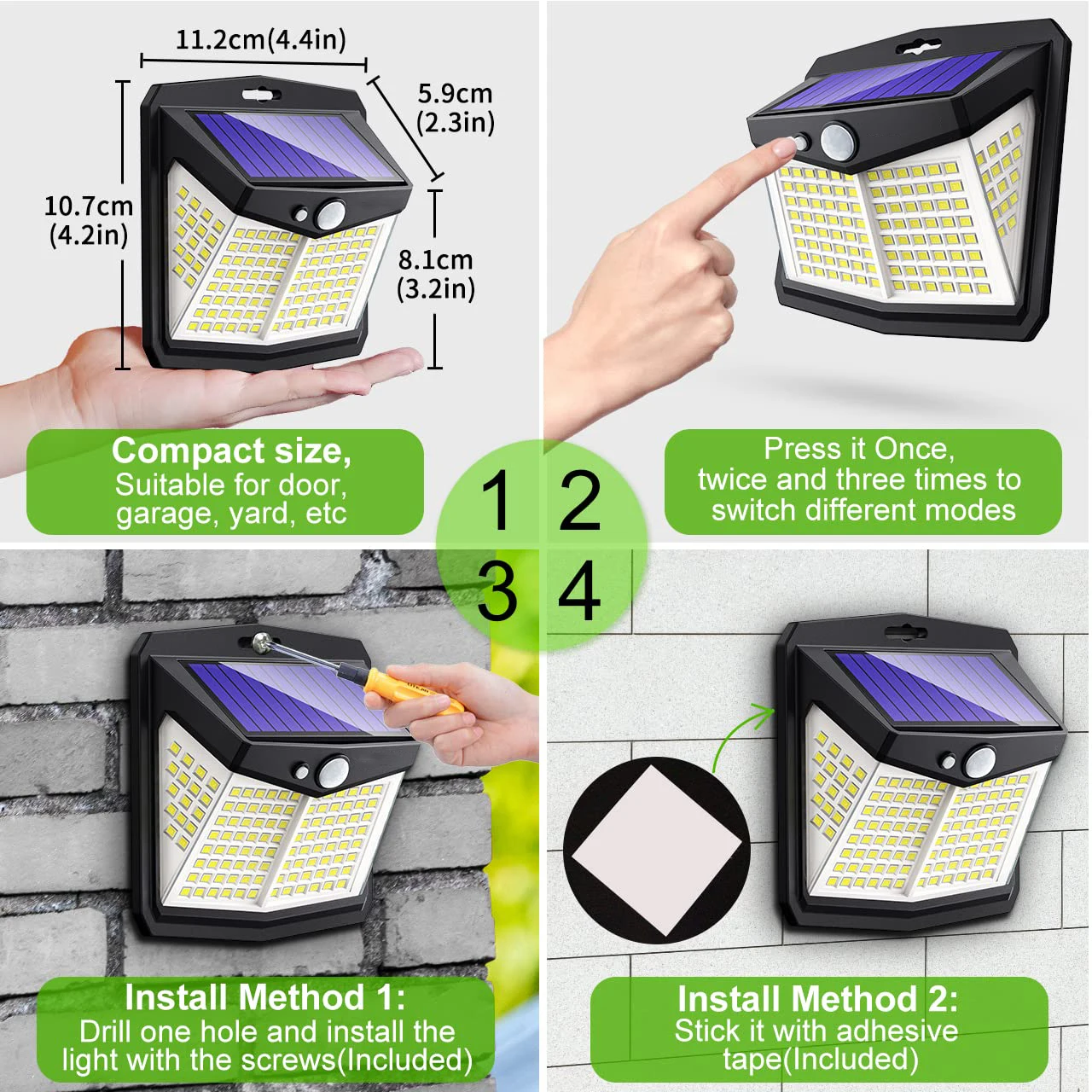 11.2cm(4.4in)

5.9cm
(2.3in)

10.7cm
(4.2in)

8.1cm
(3.2in)

Compact size,
Suitable for door, garage, yard, etc

1

2

Press it Once, twice and three times to switch different modes

3

4

Install Method 1:
Drill one hole and install the light with the screws(Included)

Install Method 2:
Stick it with adhesive tape(Included)