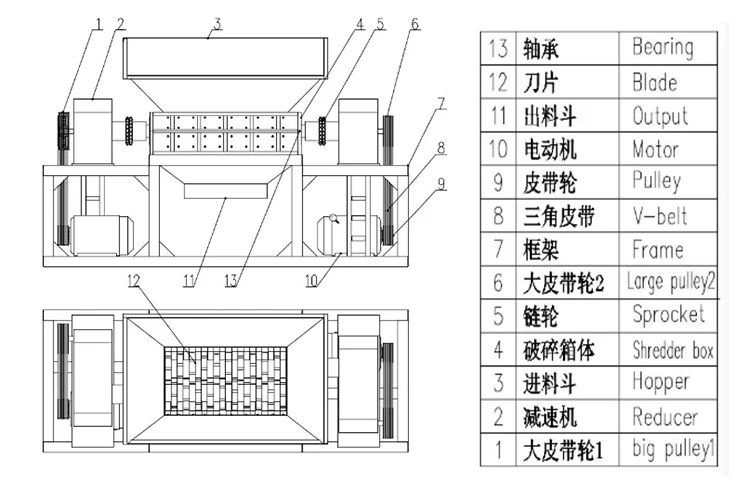 1 2 3 4 5 6 7 8 9 11 13 10 12

| 13 | 轴承 | Bearing |
|---|---|---|
| 12 | 刀片 | Blade |
| 11 | 出料斗 | Output |
| 10 | 电动机 | Motor |
| 9 | 皮带轮 | Pulley |
| 8 | 三角皮带 | V-belt |
| 7 | 框架 | Frame |
| 6 | 大皮带轮2 | Large pulley2 |
| 5 | 链轮 | Sprocket |
| 4 | 破碎箱体 | Shredder box |
| 3 | 进料斗 | Hopper |
| 2 | 减速机 | Reducer |
| 1 | 大皮带轮1 | big pulley1 |