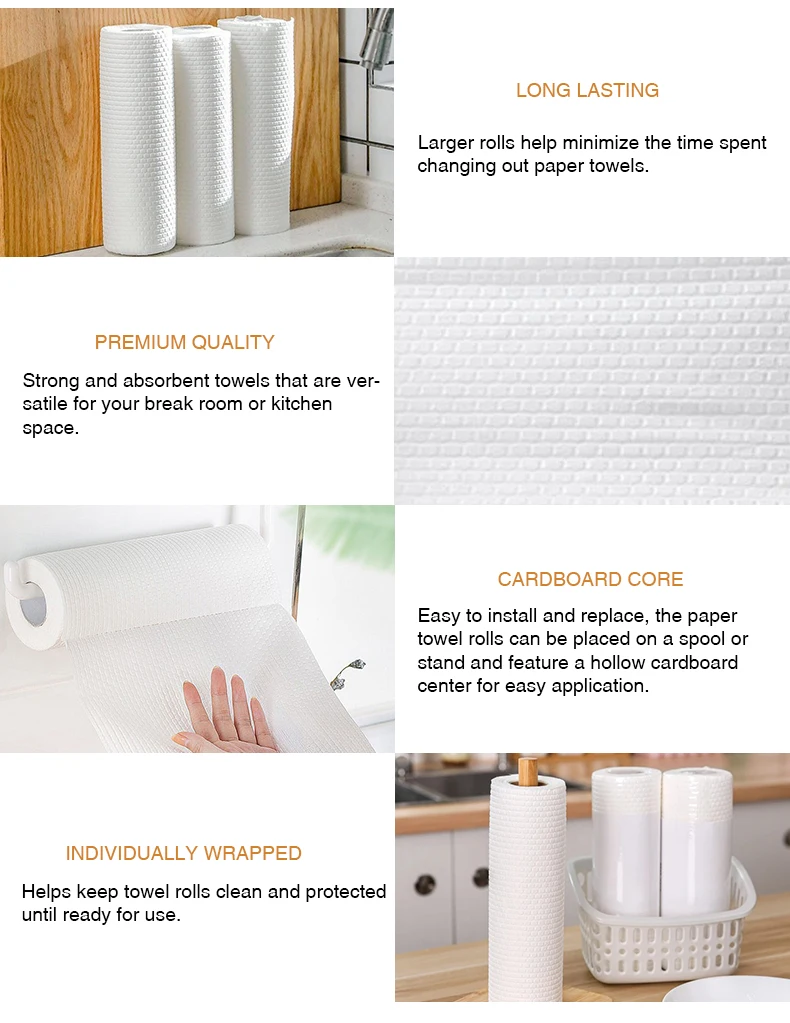 LONG LASTING

Larger rolls help minimize the time spent changing out paper towels.

PREMIUM QUALITY

Strong and absorbent towels that are versatile for your break room or kitchen space.

CARDBOARD CORE

Easy to install and replace, the paper towel rolls can be placed on a spool or stand and feature a hollow cardboard center for easy application.

INDIVIDUALLY WRAPPED

Helps keep towel rolls clean and protected until ready for use.