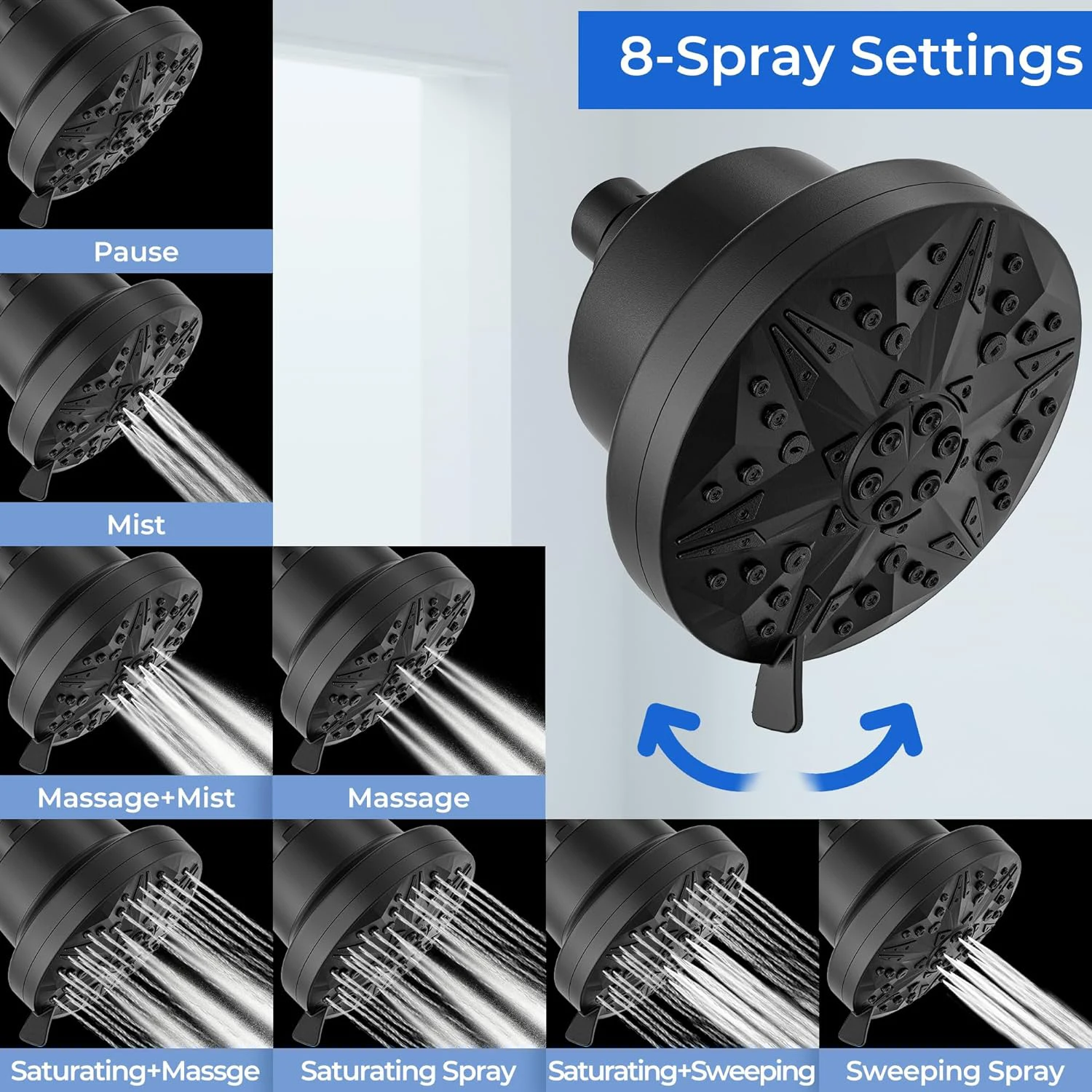 8-Spray Settings

Pause

Mist

Massage+Mist

Massage

Saturating+Massge

Saturating Spray

Saturating+Sweeping

Sweeping Spray