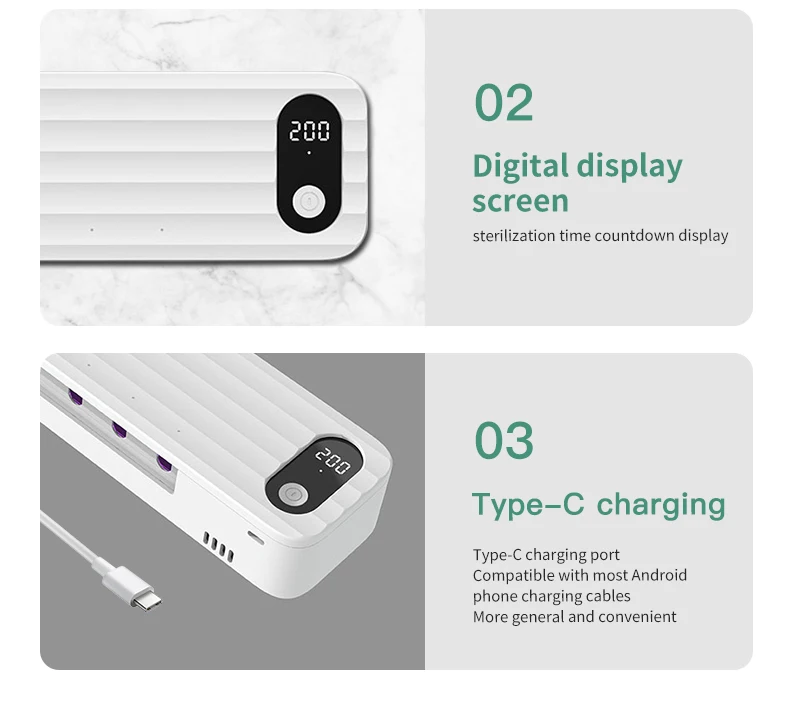 200

02

Digital display screen

sterilization time countdown display

200

03

Type–C charging

Type-C charging port
Compatible with most Android phone charging cables
More general and convenient