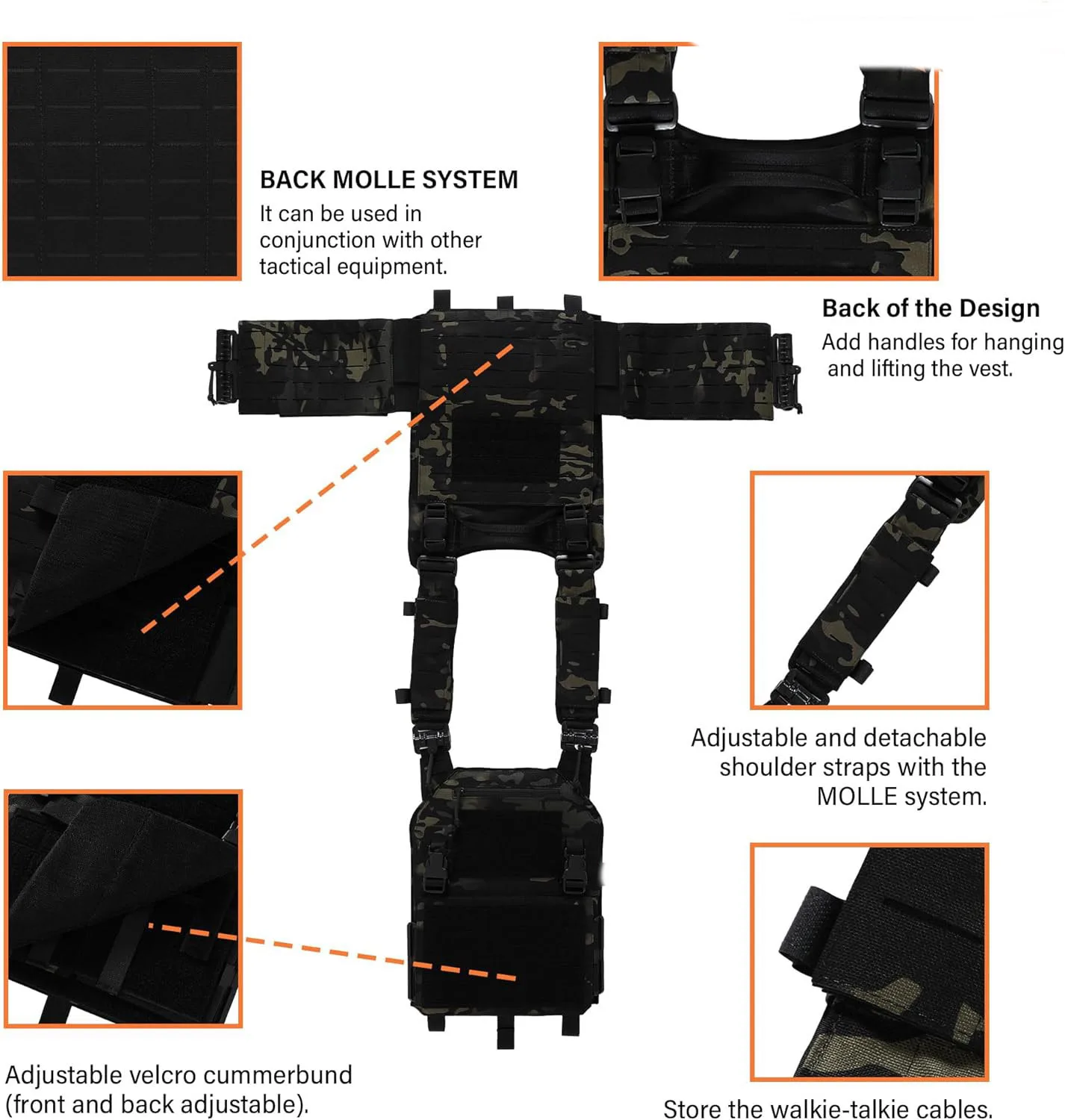 BACK MOLLE SYSTEM
It can be used in conjunction with other tactical equipment.

Back of the Design
Add handles for hanging and lifting the vest.

Adjustable and detachable shoulder straps with the MOLLE system.

Adjustable velcro cummerbund (front and back adjustable).

Store the walkie-talkie cables.