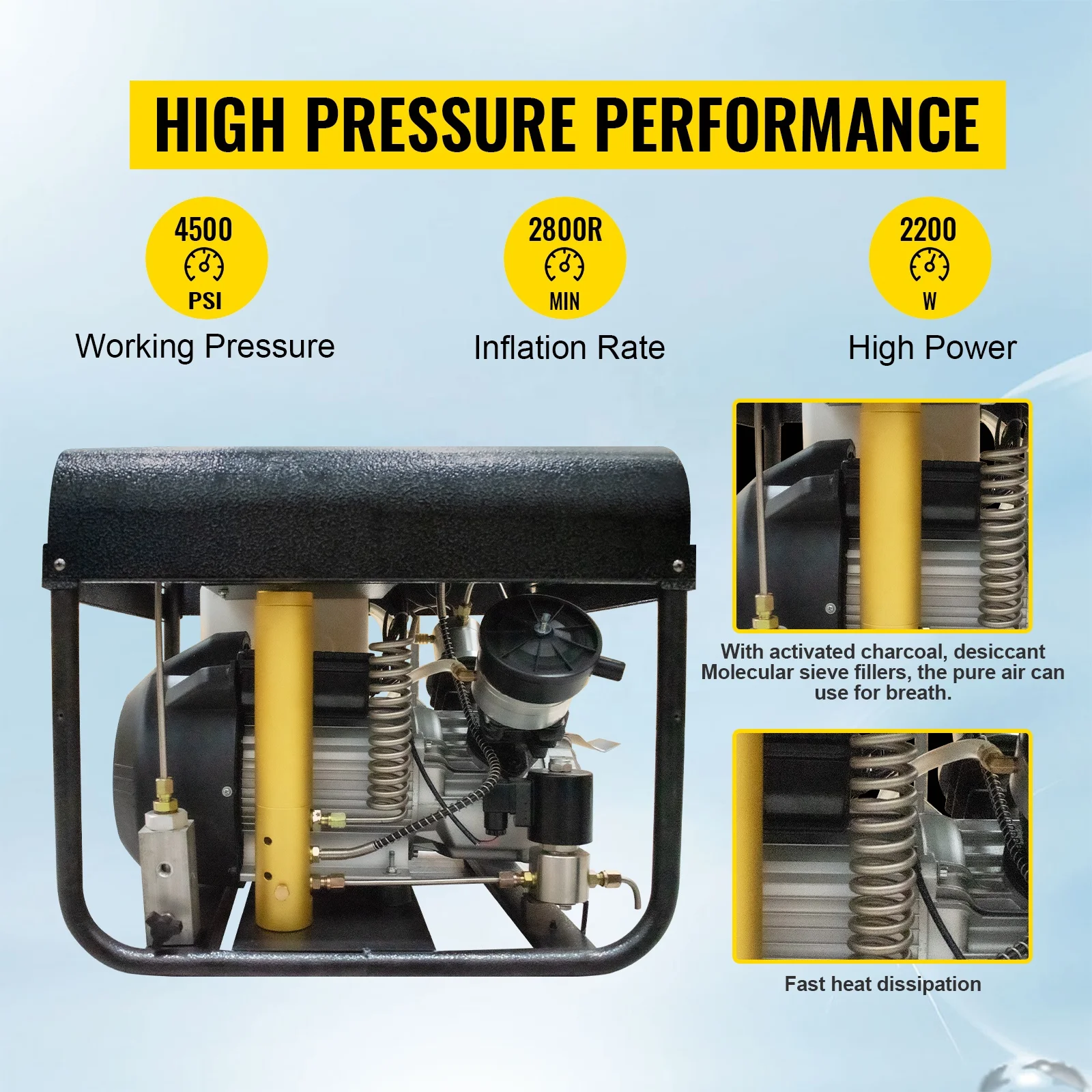 HIGH PRESSURE PERFORMANCE

4500
PSI
Working Pressure

2800R
MIN
Inflation Rate

2200
W
High Power

With activated charcoal, desiccant Molecular sieve fillers, the pure air can use for breath.

Fast heat dissipation