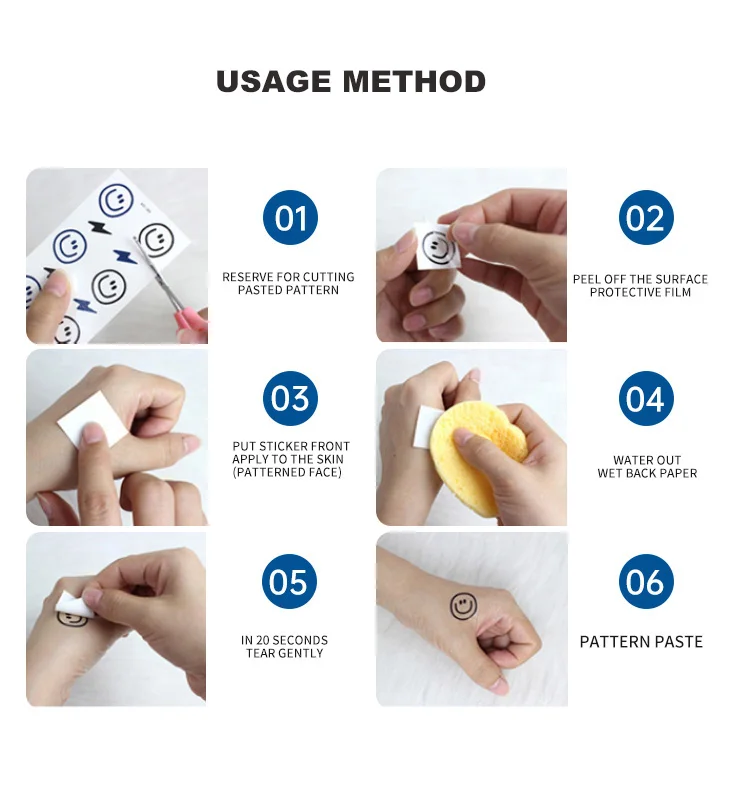 USAGE METHOD

01

RESERVE FOR CUTTING PASTED PATTERN

02

PEEL OFF THE SURFACE PROTECTIVE FILM

03

PUT STICKER FRONT APPLY TO THE SKIN (PATTERNED FACE)

04

WATER OUT WET BACK PAPER

05

IN 20 SECONDS TEAR GENTLY

06

PATTERN PASTE