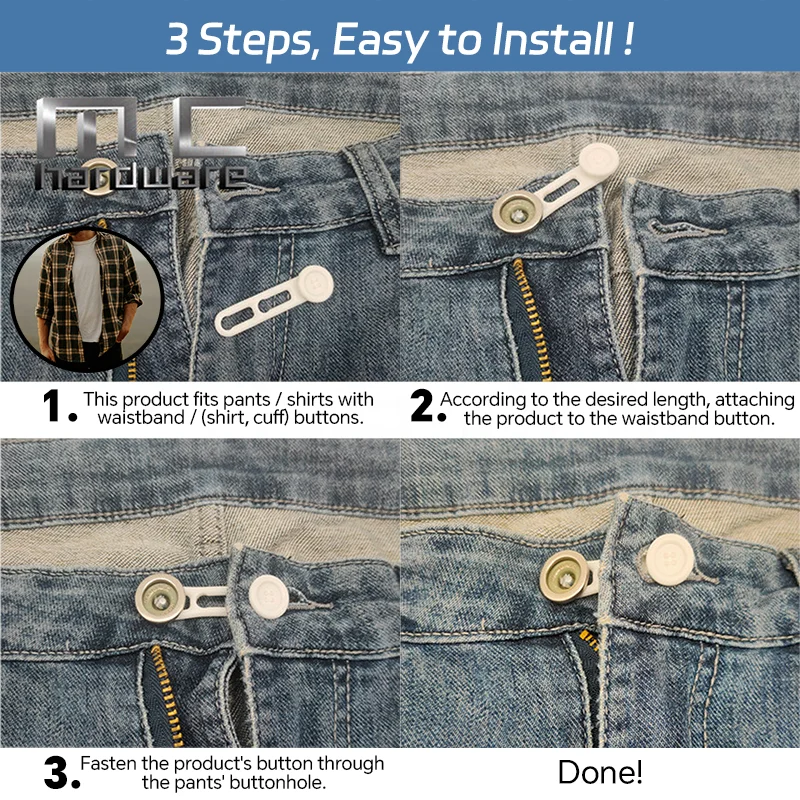 3 Steps, Easy to Install !

MC hardware

1. This product fits pants / shirts with waistband / (shirt, cuff) buttons.

2. According to the desired length, attaching the product to the waistband button.

3. Fasten the product's button through the pants' buttonhole.

Done!