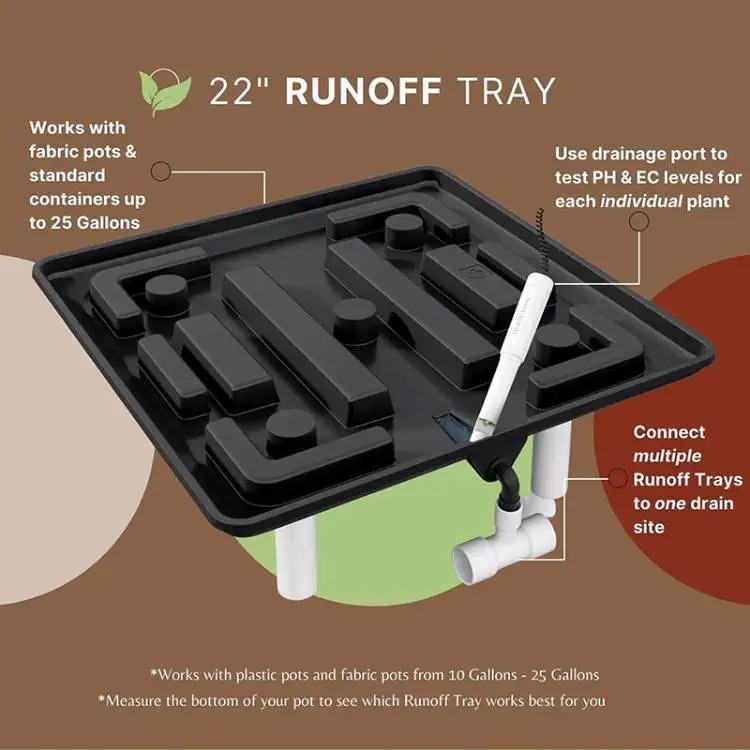 22" RUNOFF TRAY

Works with fabric pots & standard containers up to 25 Gallons

Use drainage port to test PH & EC levels for each individual plant

Connect multiple Runoff Trays to one drain site

*Works with plastic pots and fabric pots from 10 Gallons - 25 Gallons

*Measure the bottom of your pot to see which Runoff Tray works best for you