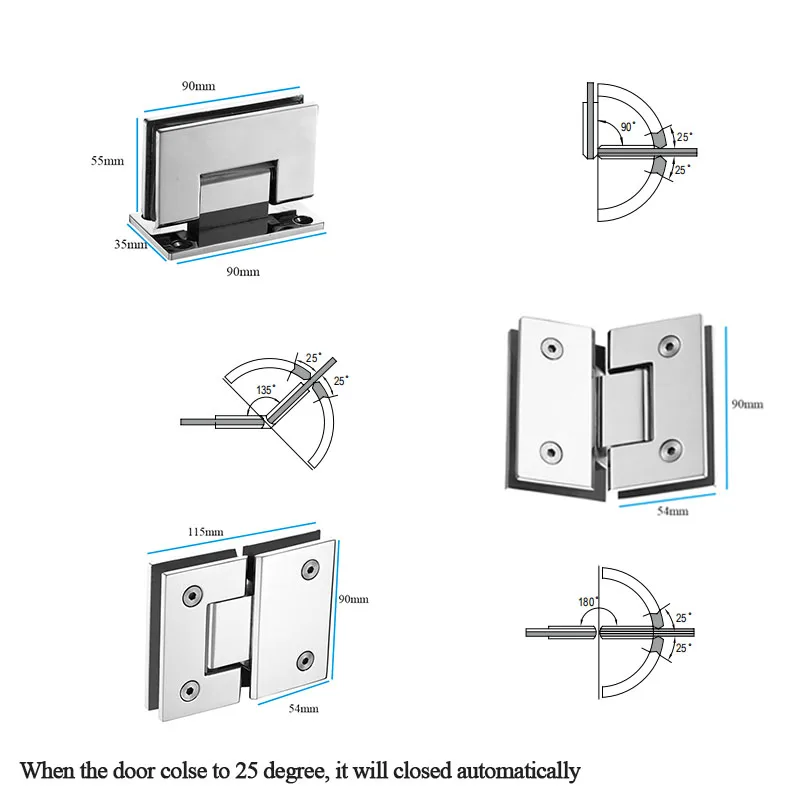 90mm

55mm

35mm

90mm

90°

25°

25°

25°

135°

25°

90mm

54mm

115mm

90mm

54mm

180°

25°

25°

When the door colse to 25 degree, it will closed automatically