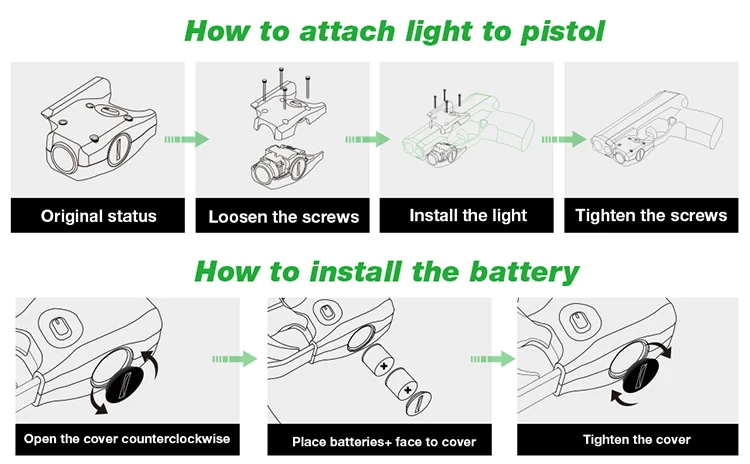 How to attach light to pistol

Original status

Loosen the screws

Install the light

Tighten the screws

How to install the battery

Open the cover counterclockwise

Place batteries+ face to cover

Tighten the cover