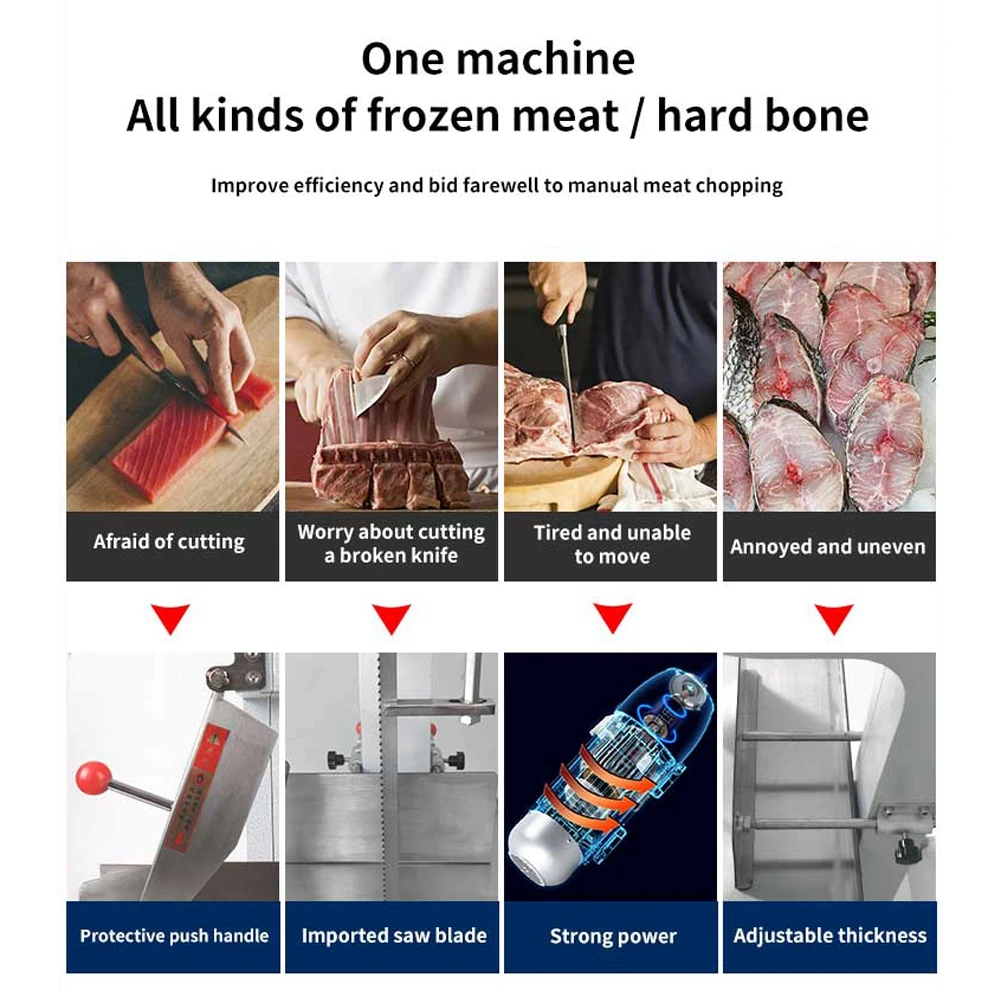 One machine
All kinds of frozen meat / hard bone

Improve efficiency and bid farewell to manual meat chopping

Afraid of cutting

Worry about cutting a broken knife

Tired and unable to move

Annoyed and uneven

Protective push handle

Imported saw blade

Strong power

Adjustable thickness