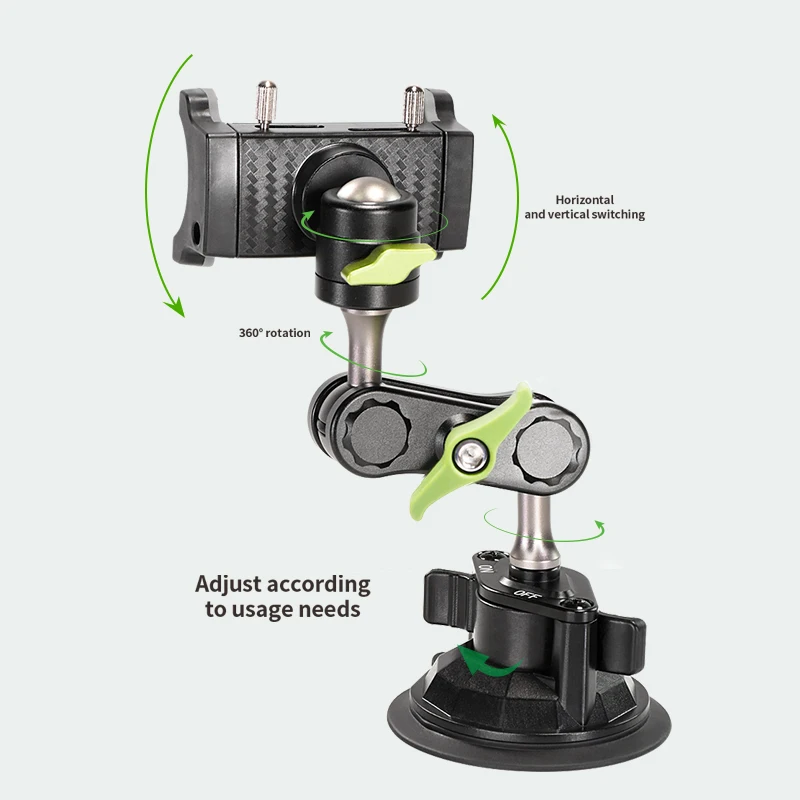 Horizontal and vertical switching

360° rotation

Adjust according to usage needs

ON

OFF