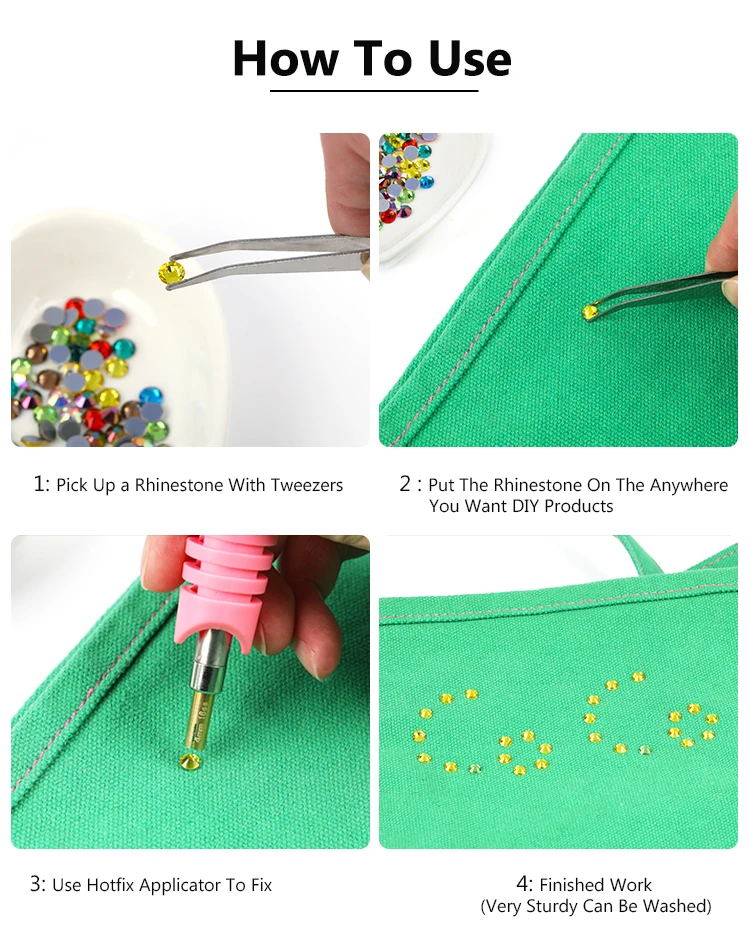 How To Use

1: Pick Up a Rhinestone With Tweezers

2 : Put The Rhinestone On The Anywhere You Want DIY Products

3: Use Hotfix Applicator To Fix

4: Finished Work (Very Sturdy Can Be Washed)