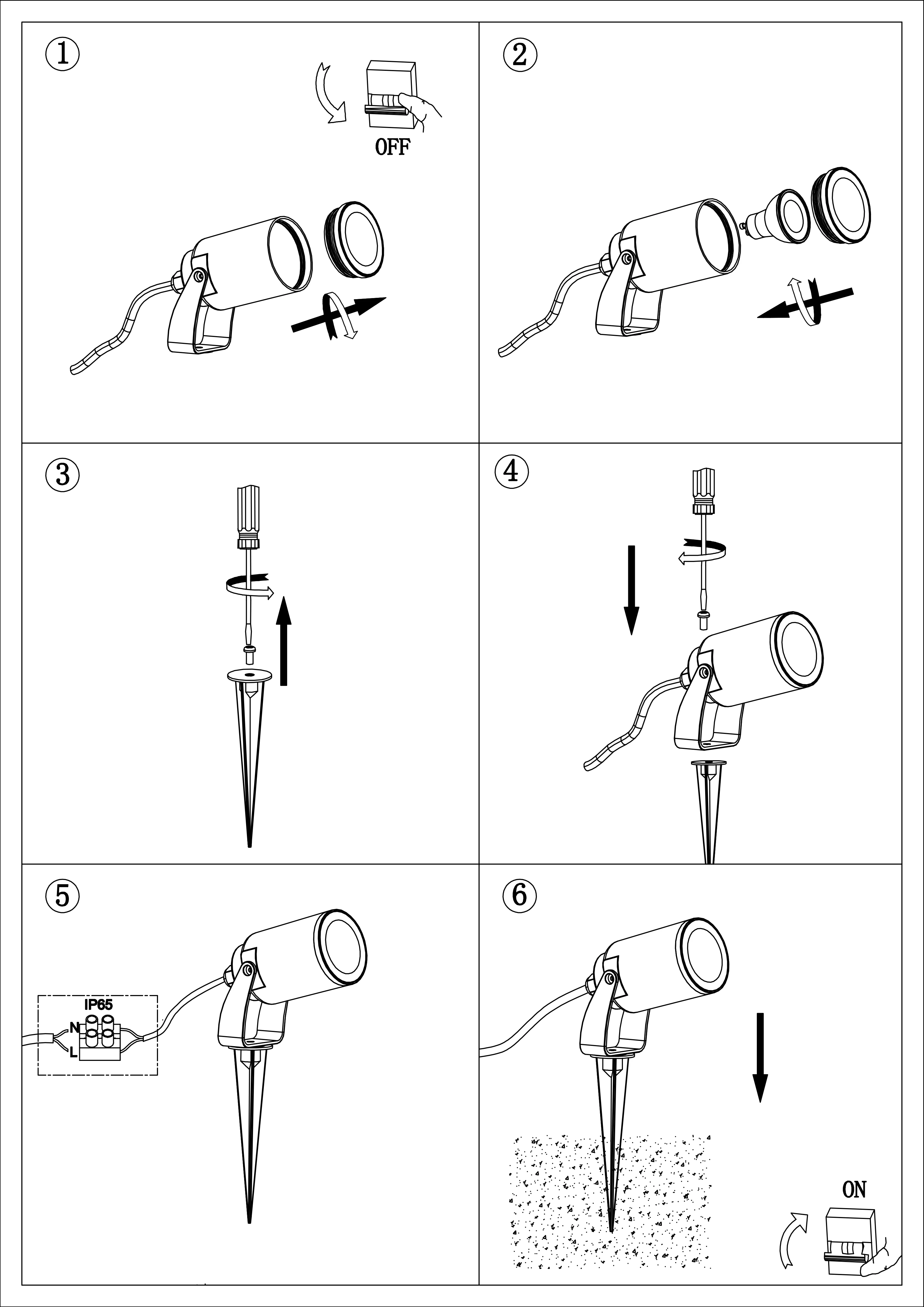 ①

OFF

②

③

④

⑤

IP65
N
L

⑥

ON