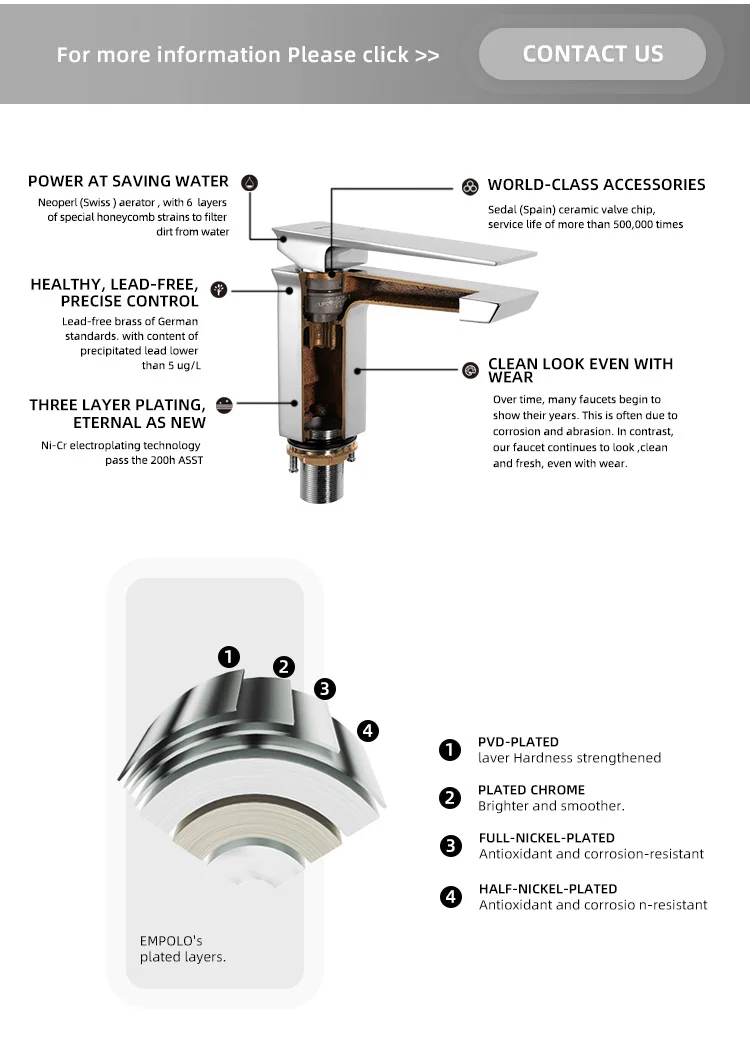 For more information Please click >>

CONTACT US

POWER AT SAVING WATER

Neoperl (Swiss ) aerator , with 6 layers of special honeycomb strains to filter dirt from water

HEALTHY, LEAD-FREE, PRECISE CONTROL

Lead-free brass of German standards. with content of precipitated lead lower than 5 ug/L

THREE LAYER PLATING, ETERNAL AS NEW

Ni-Cr electroplating technology pass the 200h ASST

WORLD-CLASS ACCESSORIES

Sedal (Spain) ceramic valve chip, service life of more than 500,000 times

CLEAN LOOK EVEN WITH WEAR

Over time, many faucets begin to show their years. This is often due to corrosion and abrasion. In contrast, our faucet continues to look ,clean and fresh, even with wear.

1 2 3 4

EMPOLO's plated layers.

1 PVD-PLATED
laver Hardness strengthened

2 PLATED CHROME
Brighter and smoother.

3 FULL-NICKEL-PLATED
Antioxidant and corrosion-resistant

4 HALF-NICKEL-PLATED
Antioxidant and corrosio n-resistant