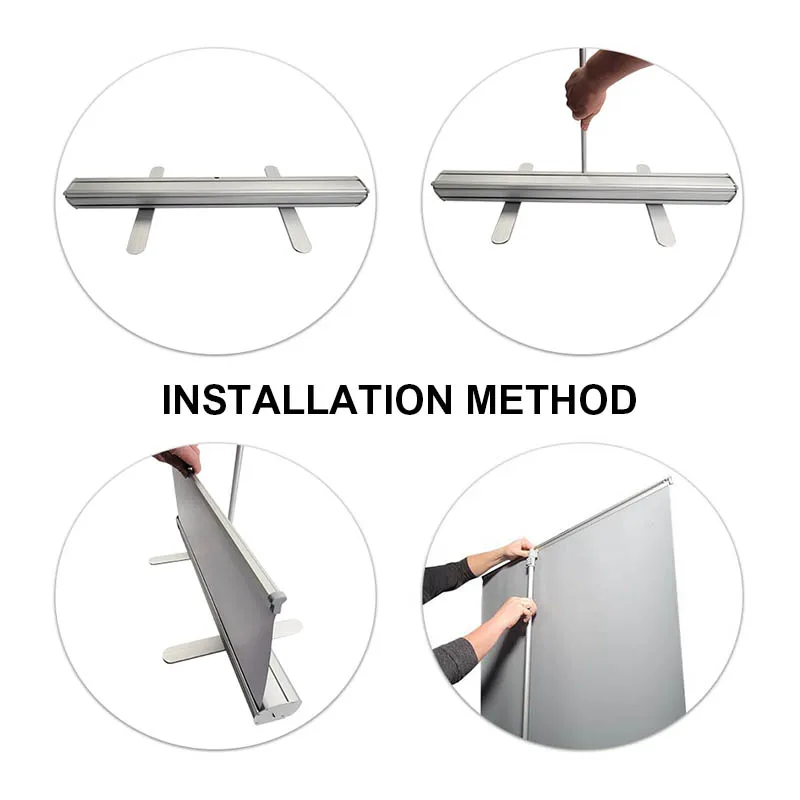 INSTALLATION METHOD