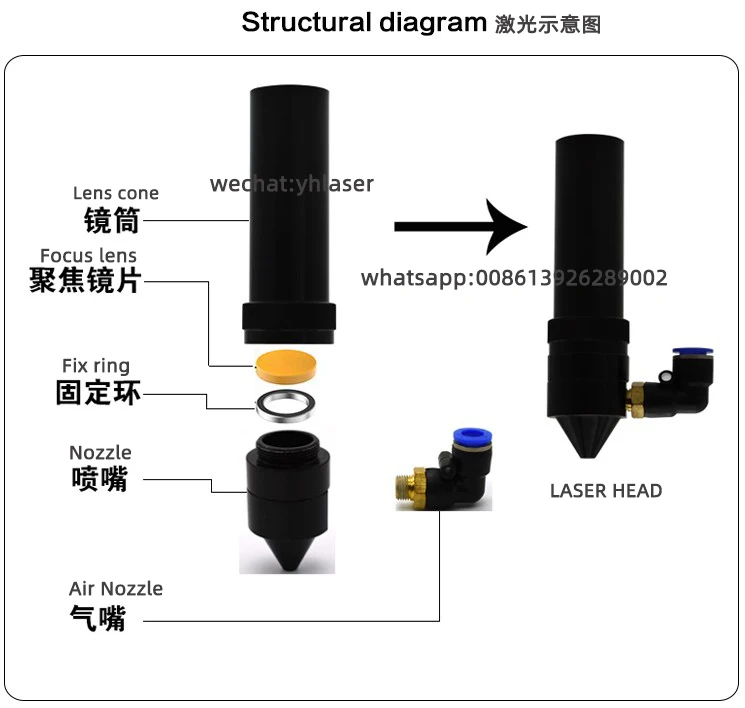 Structural diagram 激光示意图

Lens cone
镜筒

wechat:yhlaser

Focus lens
聚焦镜片

whatsapp:008613926289002

Fix ring
固定环

Nozzle
喷嘴

LASER HEAD

Air Nozzle
气嘴