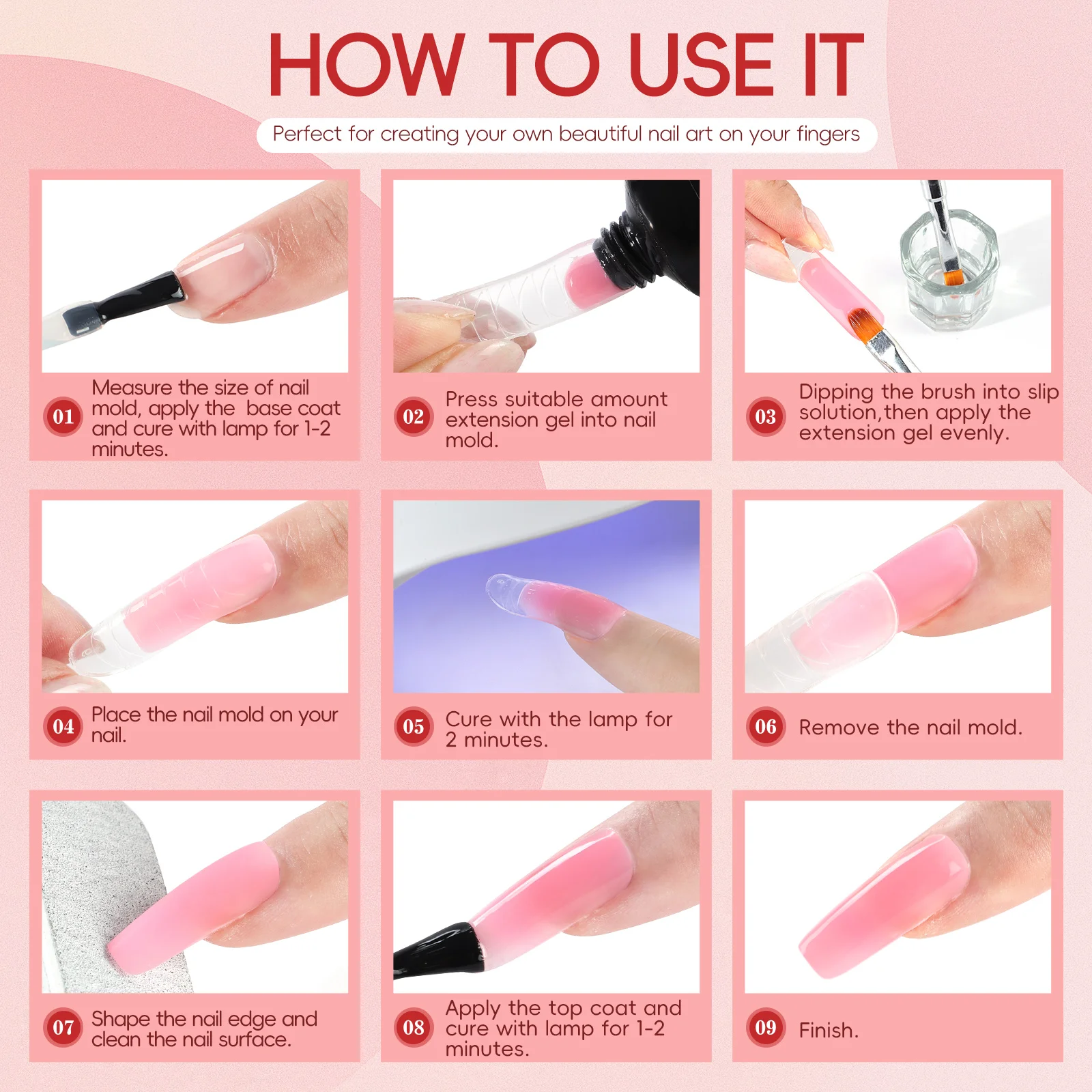 HOW TO USE IT

Perfect for creating your own beautiful nail art on your fingers

01 Measure the size of nail mold, apply the base coat and cure with lamp for 1-2 minutes.

02 Press suitable amount extension gel into nail mold.

03 Dipping the brush into slip solution,then apply the extension gel evenly.

04 Place the nail mold on your nail.

05 Cure with the lamp for 2 minutes.

06 Remove the nail mold.

07 Shape the nail edge and clean the nail surface.

08 Apply the top coat and cure with lamp for 1-2 minutes.

09 Finish.