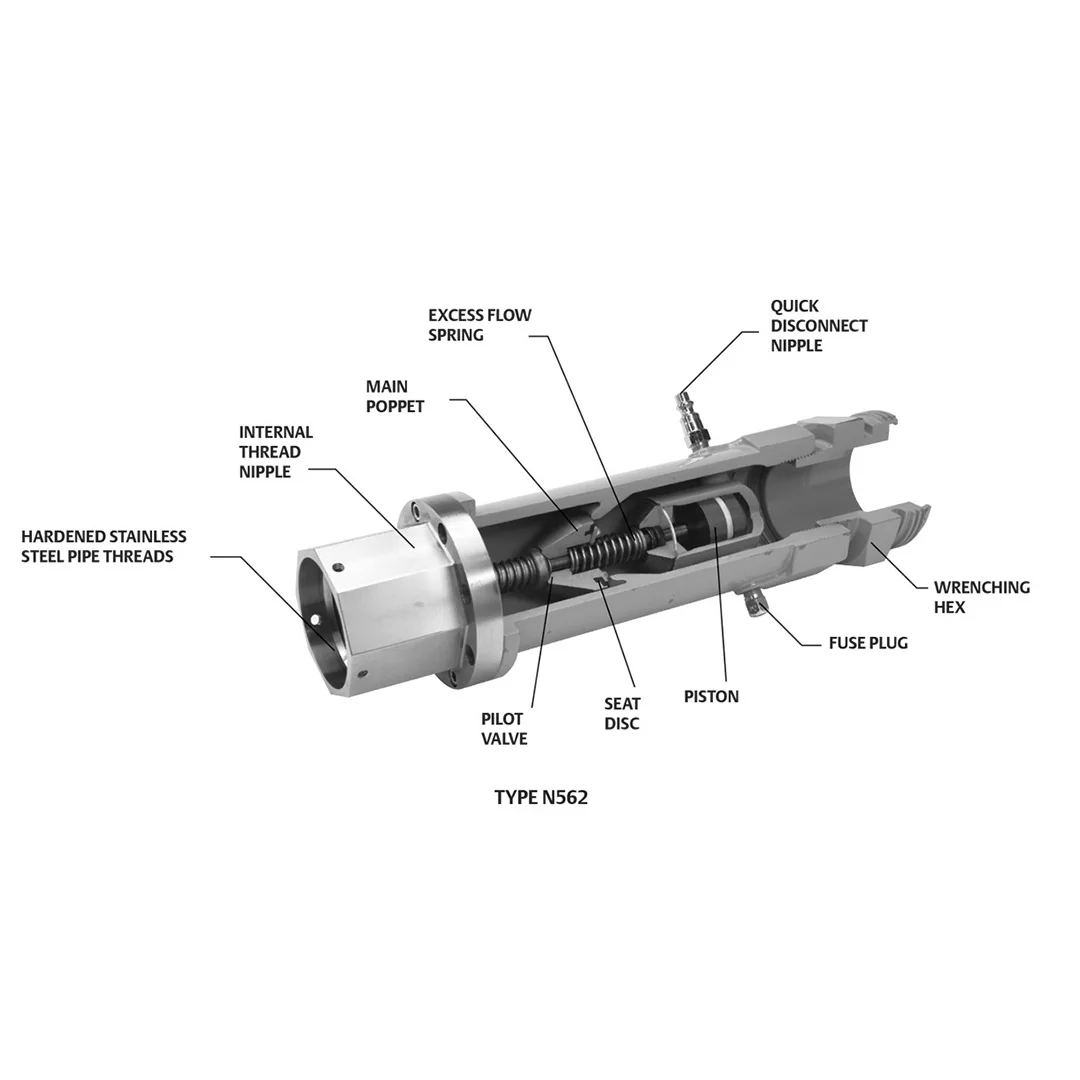 EXCESS FLOW SPRING

QUICK DISCONNECT NIPPLE

MAIN POPPET

INTERNAL THREAD NIPPLE

HARDENED STAINLESS STEEL PIPE THREADS

WRENCHING HEX

FUSE PLUG

PISTON

SEAT DISC

PILOT VALVE

TYPE N562