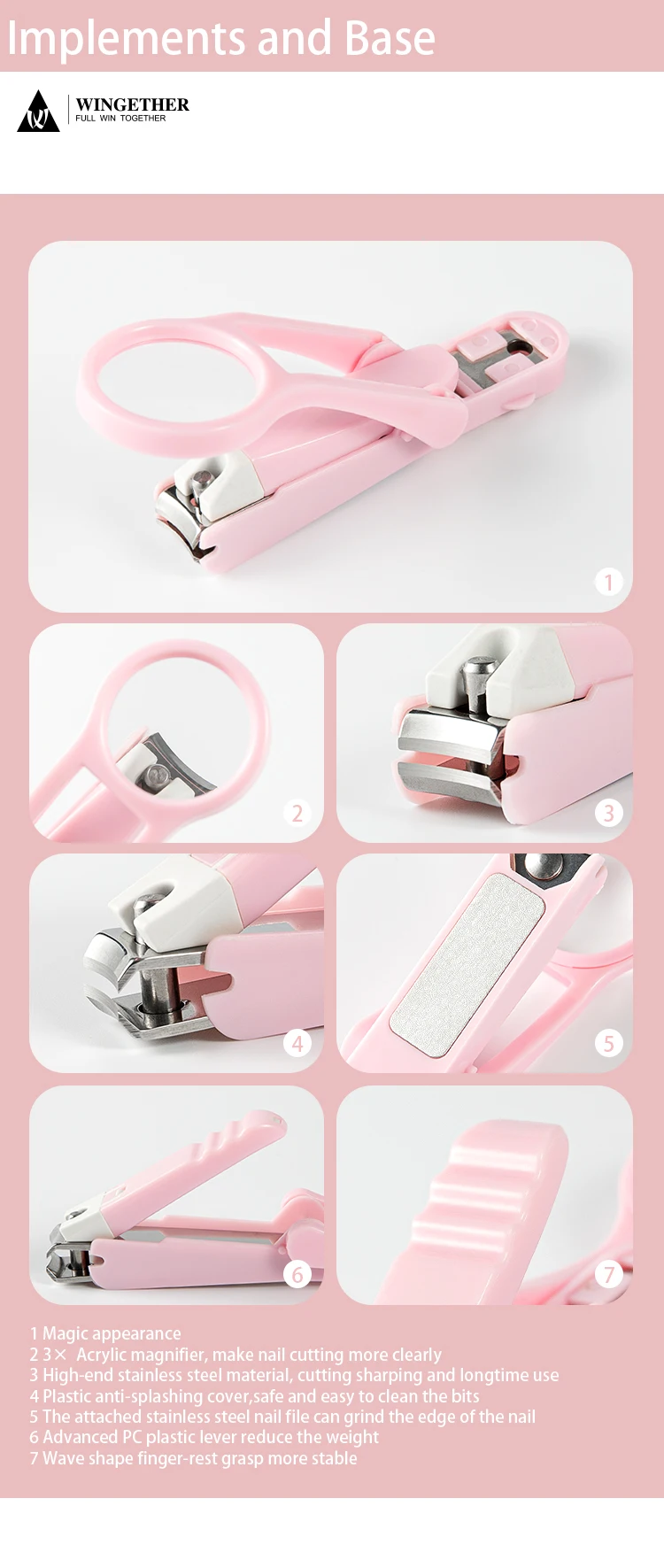 Implements and Base

WINGETHER
FULL WIN TOGETHER

1

2

3

4

5

6

7

1 Magic appearance
2 3× Acrylic magnifier, make nail cutting more clearly
3 High-end stainless steel material, cutting sharping and longtime use
4 Plastic anti-splashing cover,safe and easy to clean the bits
5 The attached stainless steel nail file can grind the edge of the nail
6 Advanced PC plastic lever reduce the weight
7 Wave shape finger-rest grasp more stable