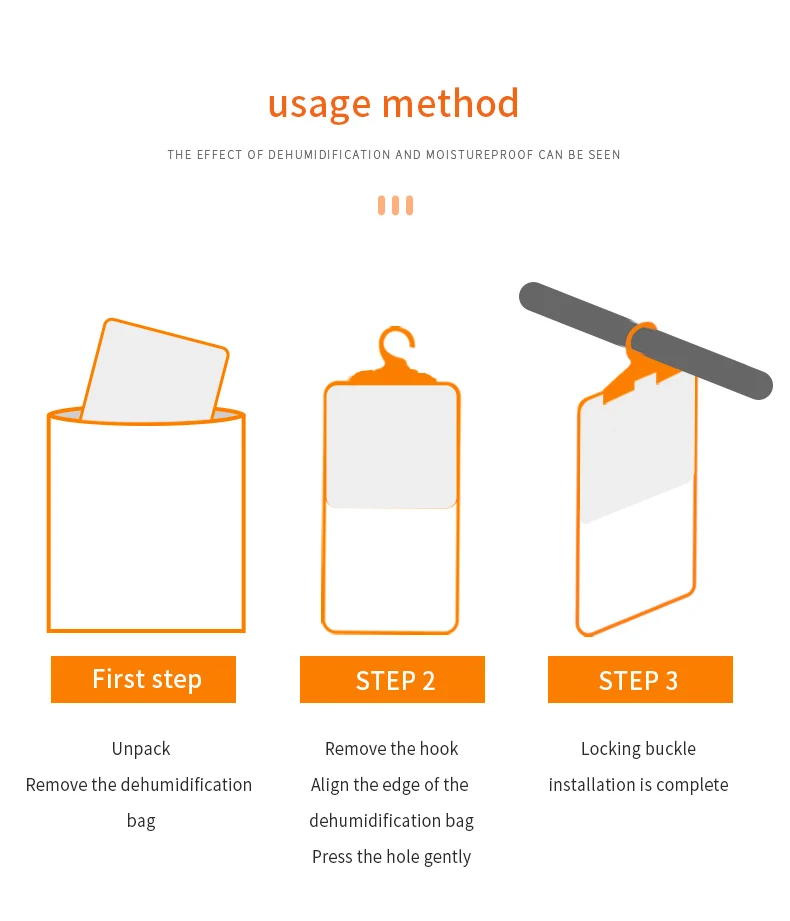 usage method

THE EFFECT OF DEHUMIDIFICATION AND MOISTUREPROOF CAN BE SEEN

First step

Unpack
Remove the dehumidification bag

STEP 2

Remove the hook
Align the edge of the dehumidification bag
Press the hole gently

STEP 3

Locking buckle
installation is complete