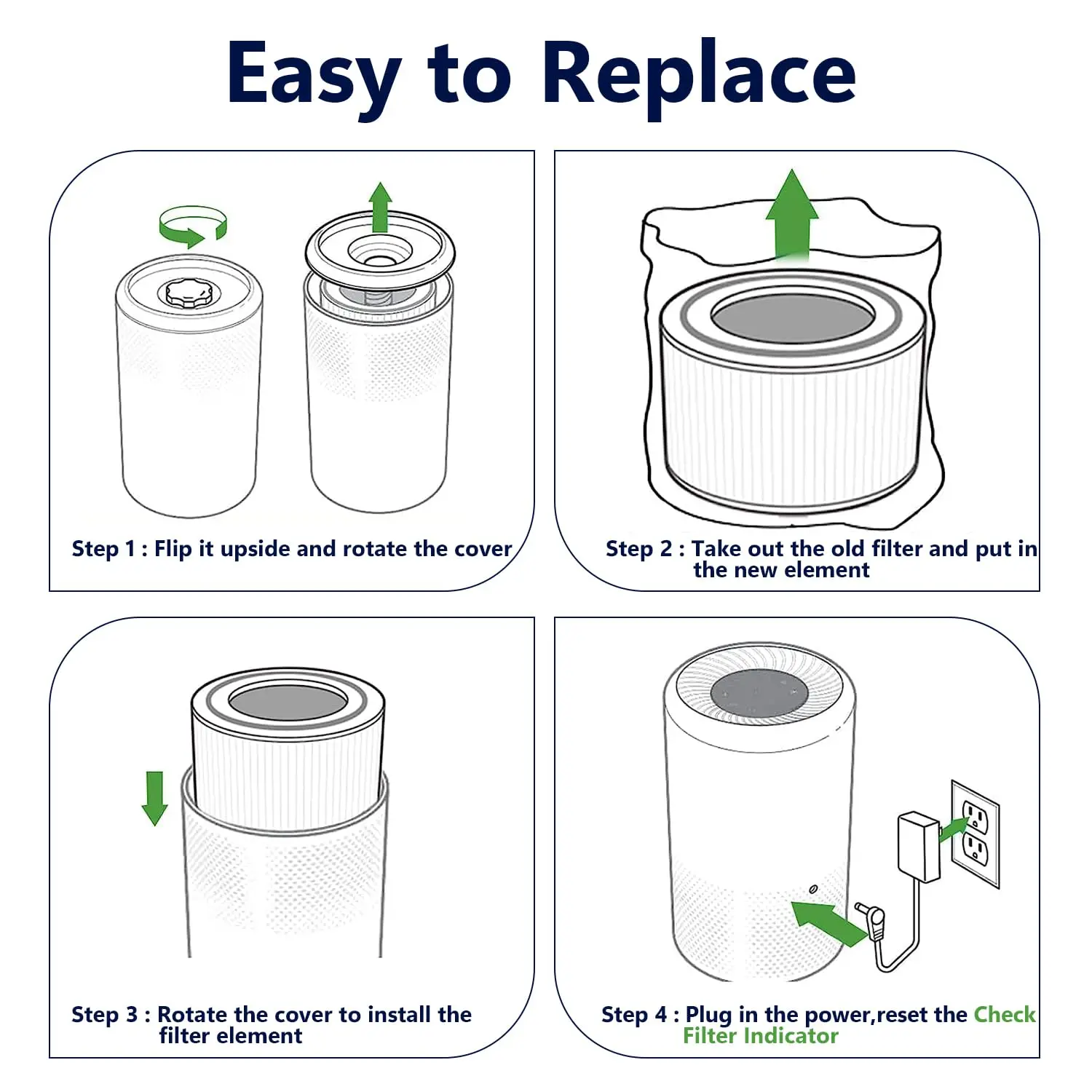 Easy to Replace

Step 1 : Flip it upside and rotate the cover

Step 2 : Take out the old filter and put in the new element

Step 3 : Rotate the cover to install the filter element

Step 4 : Plug in the power,reset the Check Filter Indicator