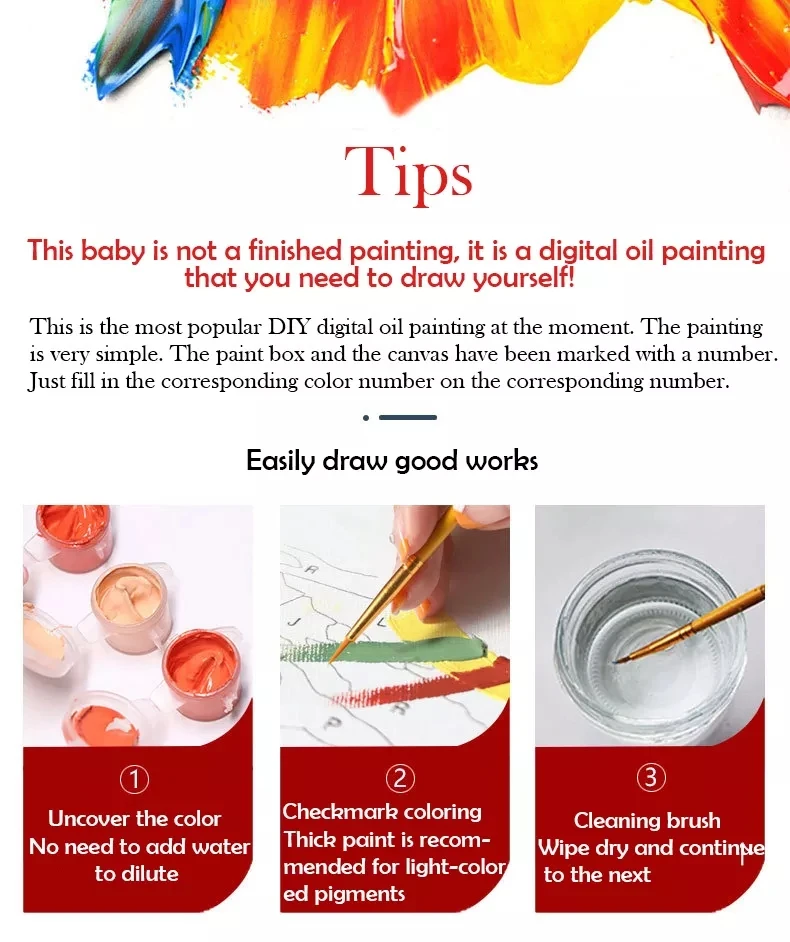 Tips

This baby is not a finished painting, it is a digital oil painting that you need to draw yourself!

This is the most popular DIY digital oil painting at the moment. The painting is very simple. The paint box and the canvas have been marked with a number. Just fill in the corresponding color number on the corresponding number.

Easily draw good works

①
Uncover the color
No need to add water to dilute

②
Checkmark coloring
Thick paint is recommended for light-colored pigments

③
Cleaning brush
Wipe dry and continue to the next