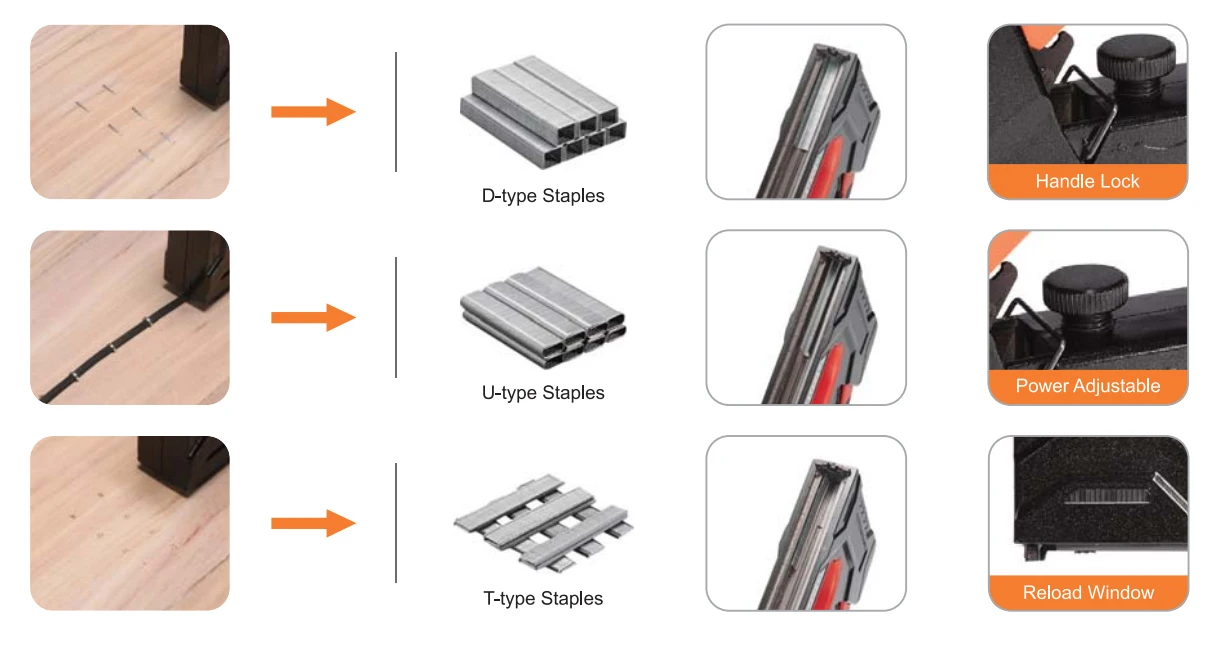 D-type Staples

Handle Lock

U-type Staples

Power Adjustable

T-type Staples

Reload Window