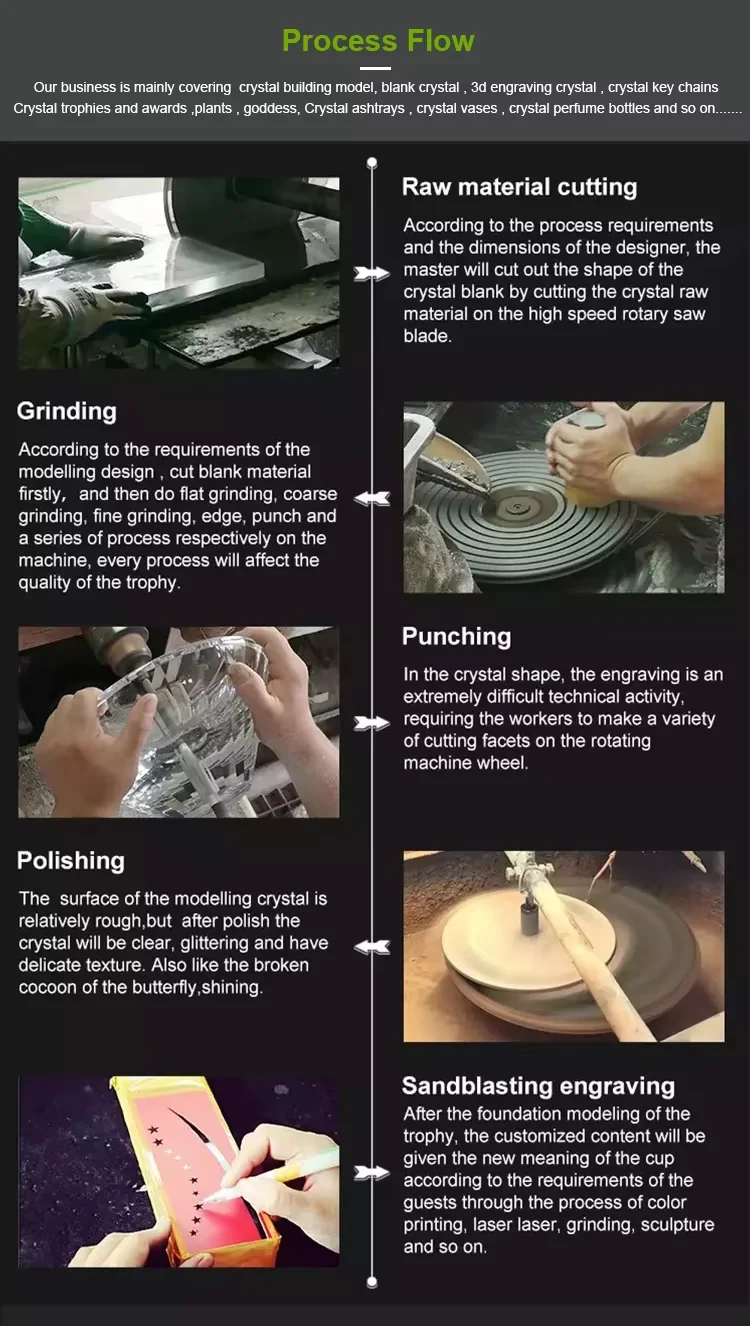 Process Flow

Our business is mainly covering crystal building model, blank crystal , 3d engraving crystal , crystal key chains Crystal trophies and awards ,plants , goddess, Crystal ashtrays , crystal vases , crystal perfume bottles and so on.......

Raw material cutting

According to the process requirements and the dimensions of the designer, the master will cut out the shape of the crystal blank by cutting the crystal raw material on the high speed rotary saw blade.

Grinding

According to the requirements of the modelling design , cut blank material firstly, and then do flat grinding, coarse grinding, fine grinding, edge, punch and a series of process respectively on the machine, every process will affect the quality of the trophy.

Punching

In the crystal shape, the engraving is an extremely difficult technical activity, requiring the workers to make a variety of cutting facets on the rotating machine wheel.

Polishing

The surface of the modelling crystal is relatively rough,but after polish the crystal will be clear, glittering and have delicate texture. Also like the broken cocoon of the butterfly,shining.

Sandblasting engraving

After the foundation modeling of the trophy, the customized content will be given the new meaning of the cup according to the requirements of the guests through the process of color printing, laser laser, grinding, sculpture and so on.