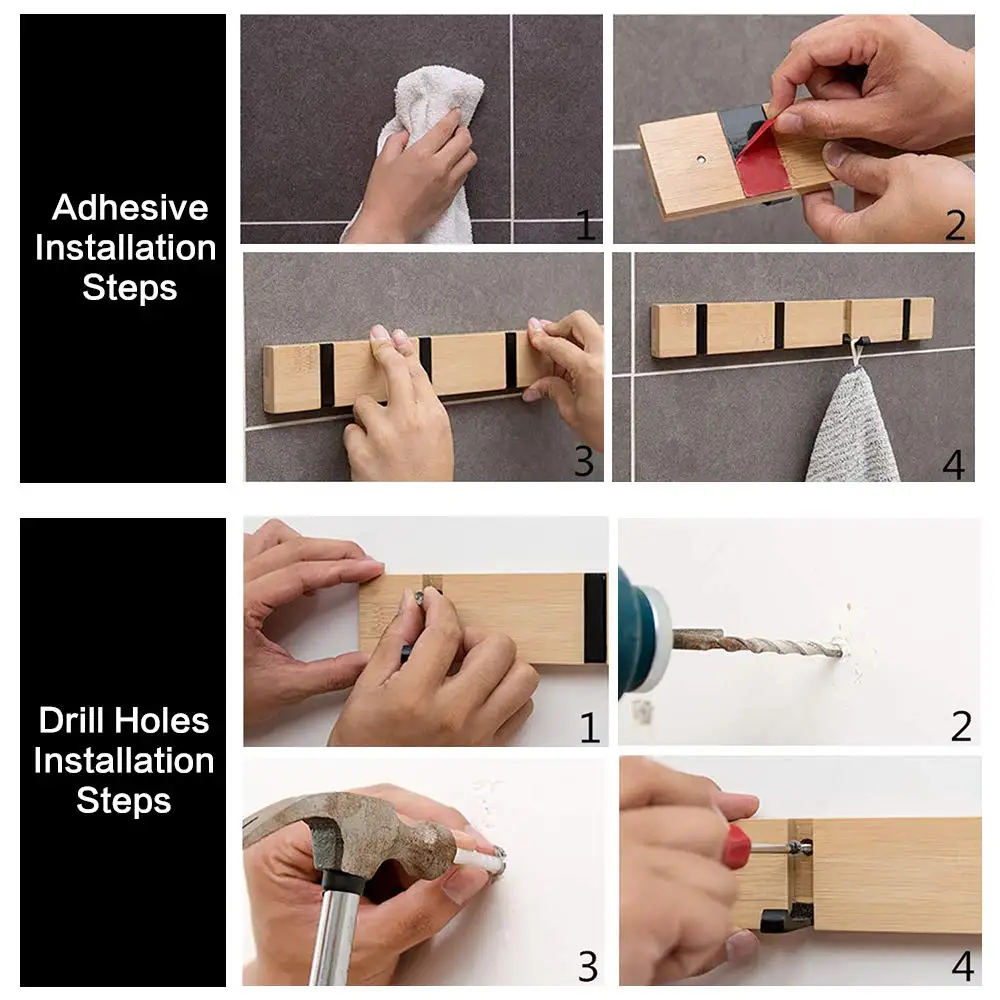 Adhesive Installation Steps

1

2

3

4

Drill Holes Installation Steps

1

2

3

4