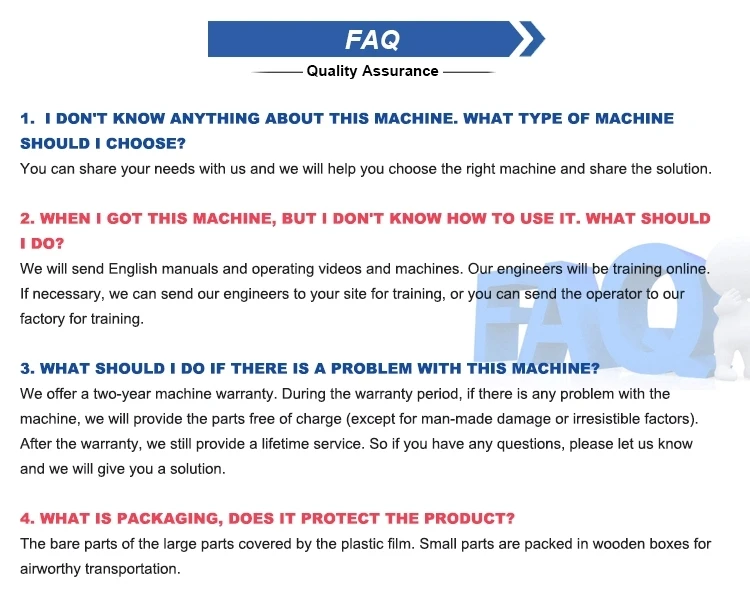 FAQ

Quality Assurance

1. I DON'T KNOW ANYTHING ABOUT THIS MACHINE. WHAT TYPE OF MACHINE SHOULD I CHOOSE?
You can share your needs with us and we will help you choose the right machine and share the solution.

2. WHEN I GOT THIS MACHINE, BUT I DON'T KNOW HOW TO USE IT. WHAT SHOULD I DO?
We will send English manuals and operating videos and machines. Our engineers will be training online. If necessary, we can send our engineers to your site for training, or you can send the operator to our factory for training.

FAQ

3. WHAT SHOULD I DO IF THERE IS A PROBLEM WITH THIS MACHINE?
We offer a two-year machine warranty. During the warranty period, if there is any problem with the machine, we will provide the parts free of charge (except for man-made damage or irresistible factors). After the warranty, we still provide a lifetime service. So if you have any questions, please let us know and we will give you a solution.

4. WHAT IS PACKAGING, DOES IT PROTECT THE PRODUCT?
The bare parts of the large parts covered by the plastic film. Small parts are packed in wooden boxes for airworthy transportation.