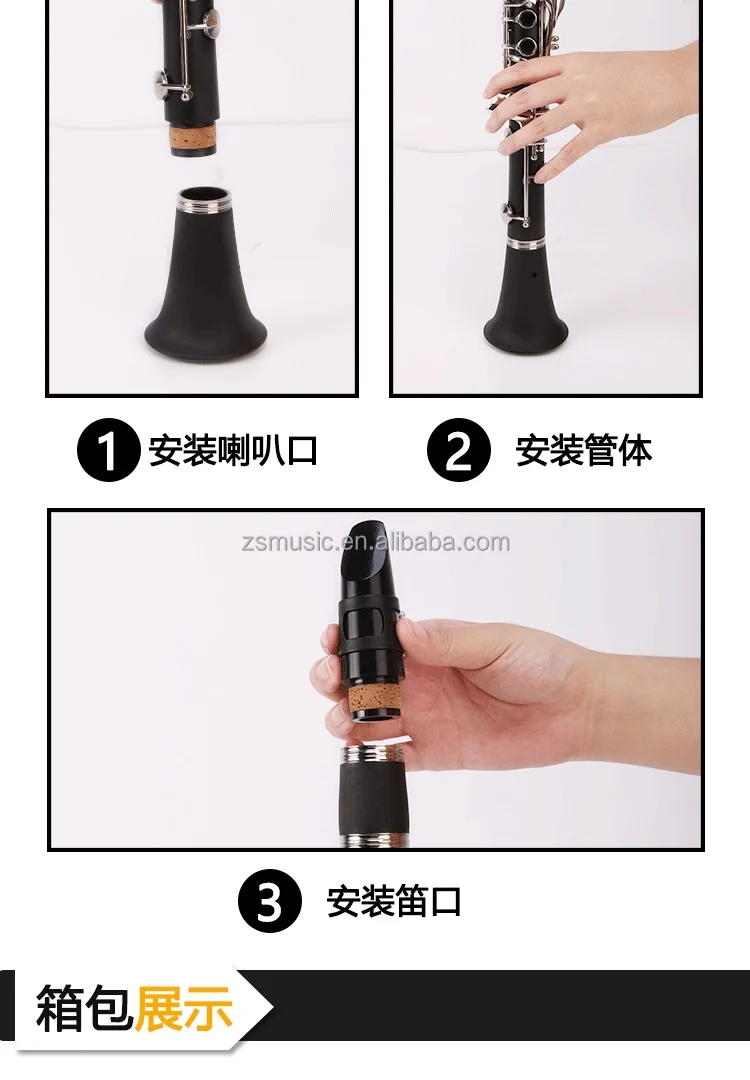 1 安装喇叭口

2 安装管体

zsmusic.en.alibaba.com

3 安装笛口

箱包展示