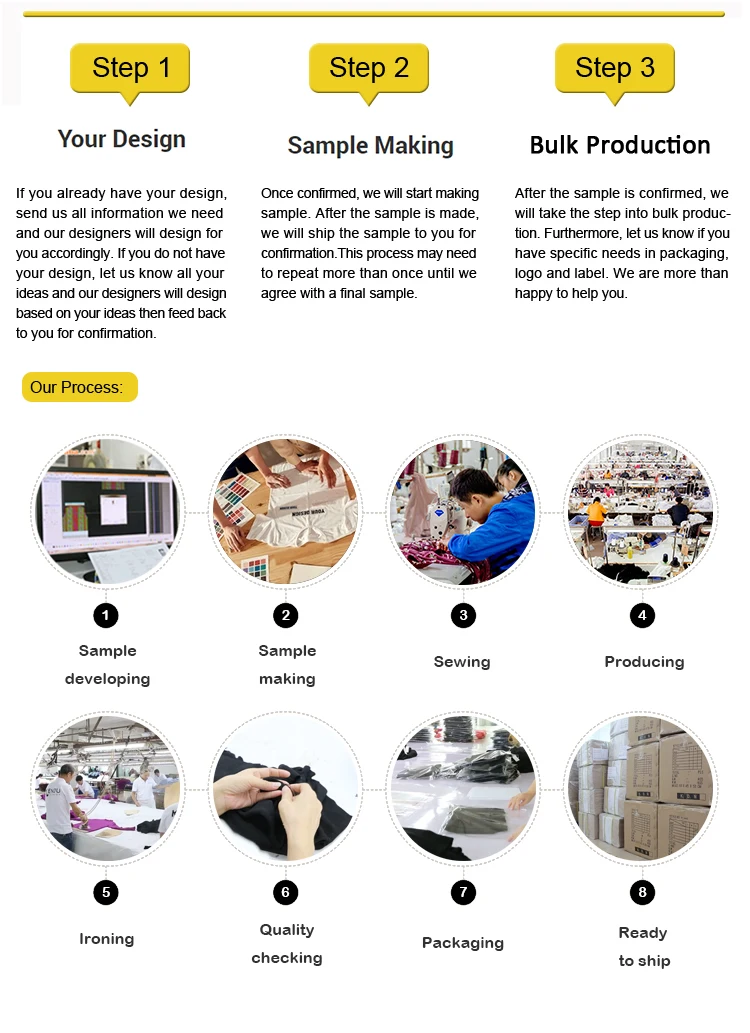 Step 1

Your Design

If you already have your design, send us all information we need and our designers will design for you accordingly. If you do not have your design, let us know all your ideas and our designers will design based on your ideas then feed back to you for confirmation.

Step 2

Sample Making

Once confirmed, we will start making sample. After the sample is made, we will ship the sample to you for confirmation.This process may need to repeat more than once until we agree with a final sample.

Step 3

Bulk Production

After the sample is confirmed, we will take the step into bulk production. Furthermore, let us know if you have specific needs in packaging, logo and label. We are more than happy to help you.

Our Process:

1
Sample developing

2
Sample making

3
Sewing

4
Producing

5
Ironing

6
Quality checking

7
Packaging

8
Ready to ship